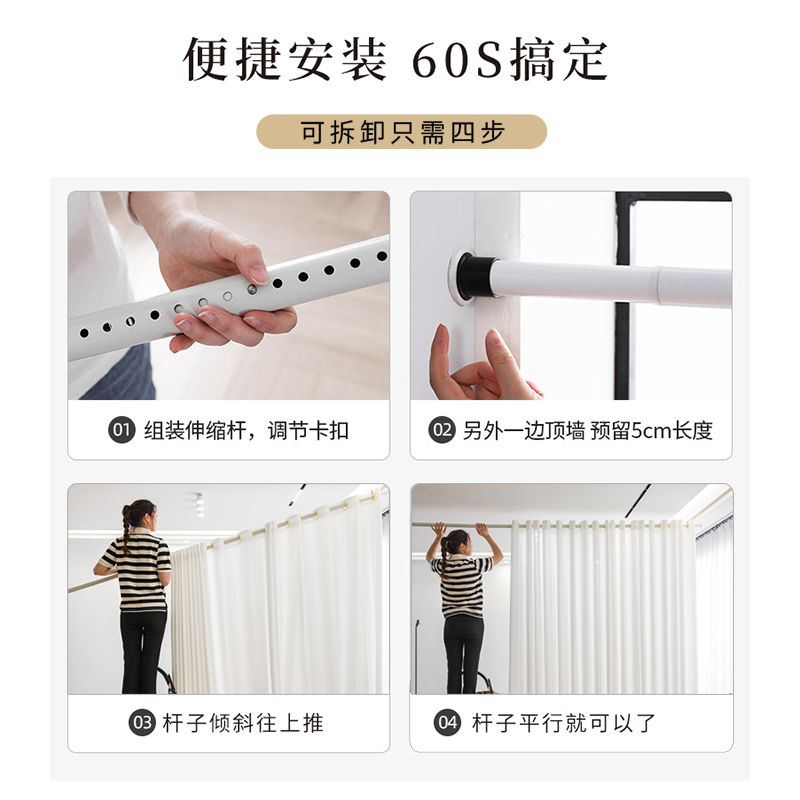 便捷安装 60S搞定

可拆卸只需四步

01 组装伸缩杆，调节卡扣

02 另外一边顶墙 预留5cm长度

03 杆子倾斜往上推

04 杆子平行就可以了