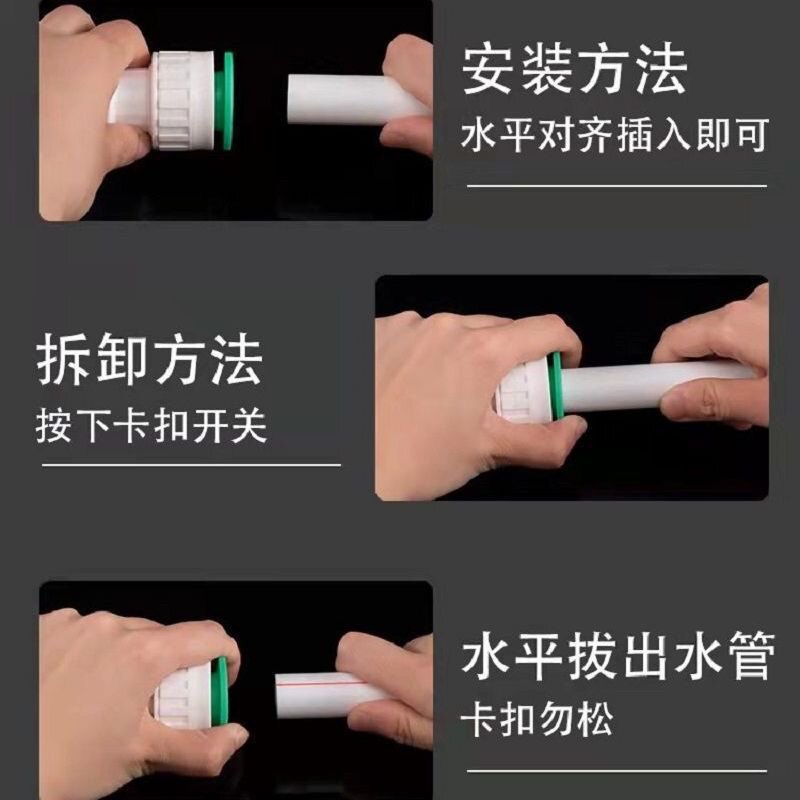 安装方法
水平对齐插入即可

拆卸方法
按下卡扣开关

水平拔出水管
卡扣勿松