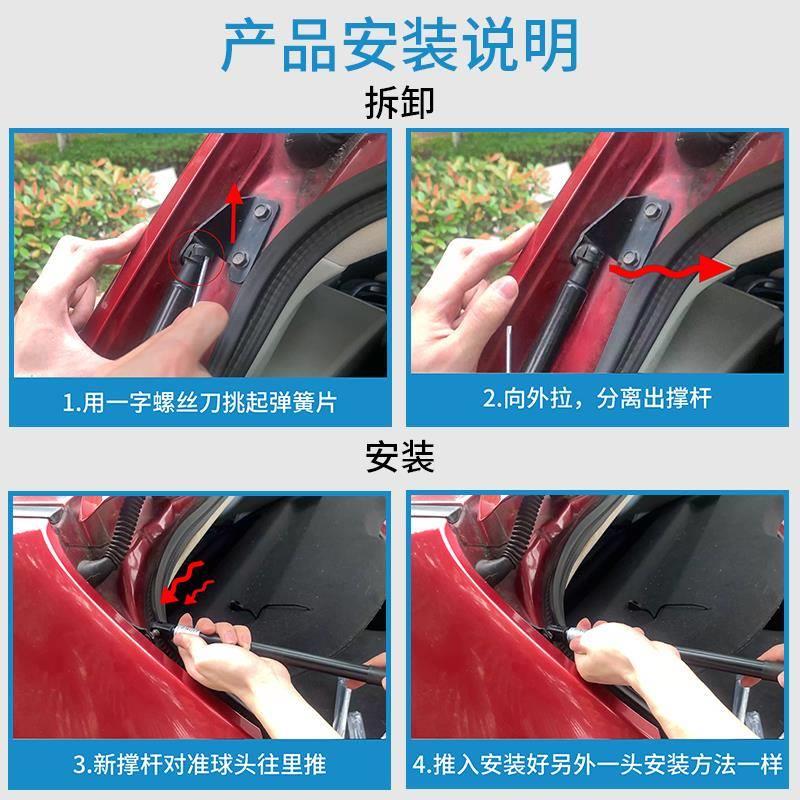 产品安装说明

拆卸

1.用一字螺丝刀挑起弹簧片

2.向外拉，分离出撑杆

安装

3.新撑杆对准球头往里推

4.推入安装好另外一头安装方法一样