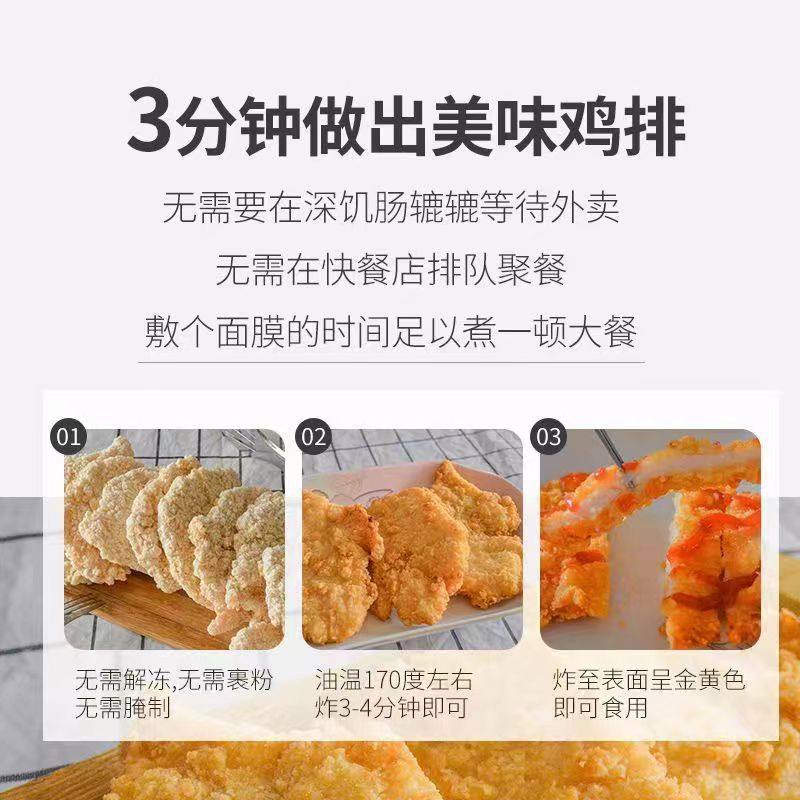 3分钟做出美味鸡排

无需要在深饥肠辘辘等待外卖

无需在快餐店排队聚餐

敷个面膜的时间足以煮一顿大餐

01

无需解冻,无需裹粉
无需腌制

02

油温170度左右
炸3-4分钟即可

03

炸至表面呈金黄色
即可食用