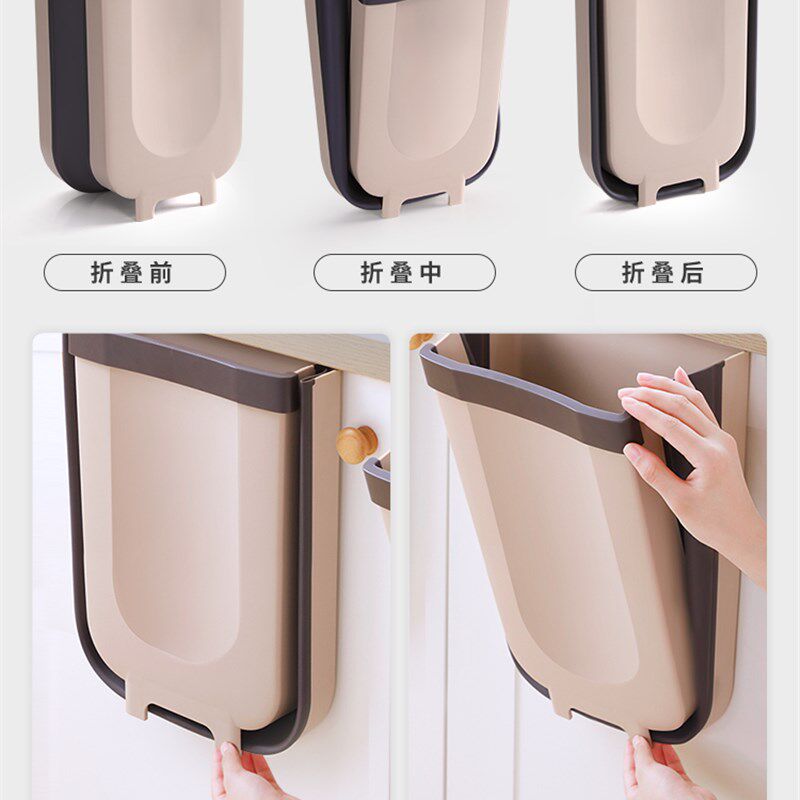 折叠前

折叠中

折叠后