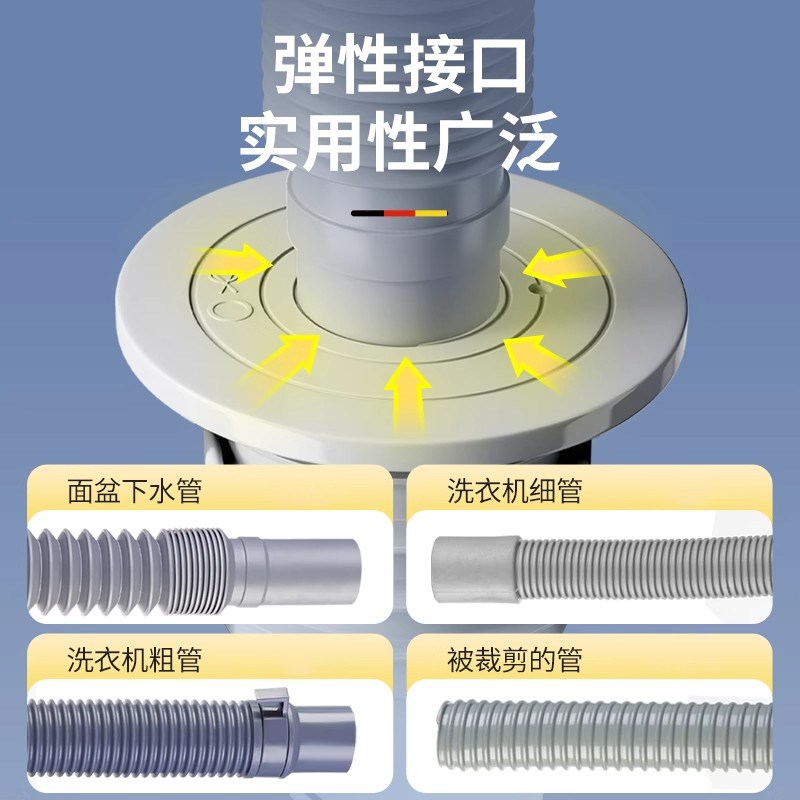 弹性接口
实用性广泛

面盆下水管

洗衣机细管

洗衣机粗管

被裁剪的管