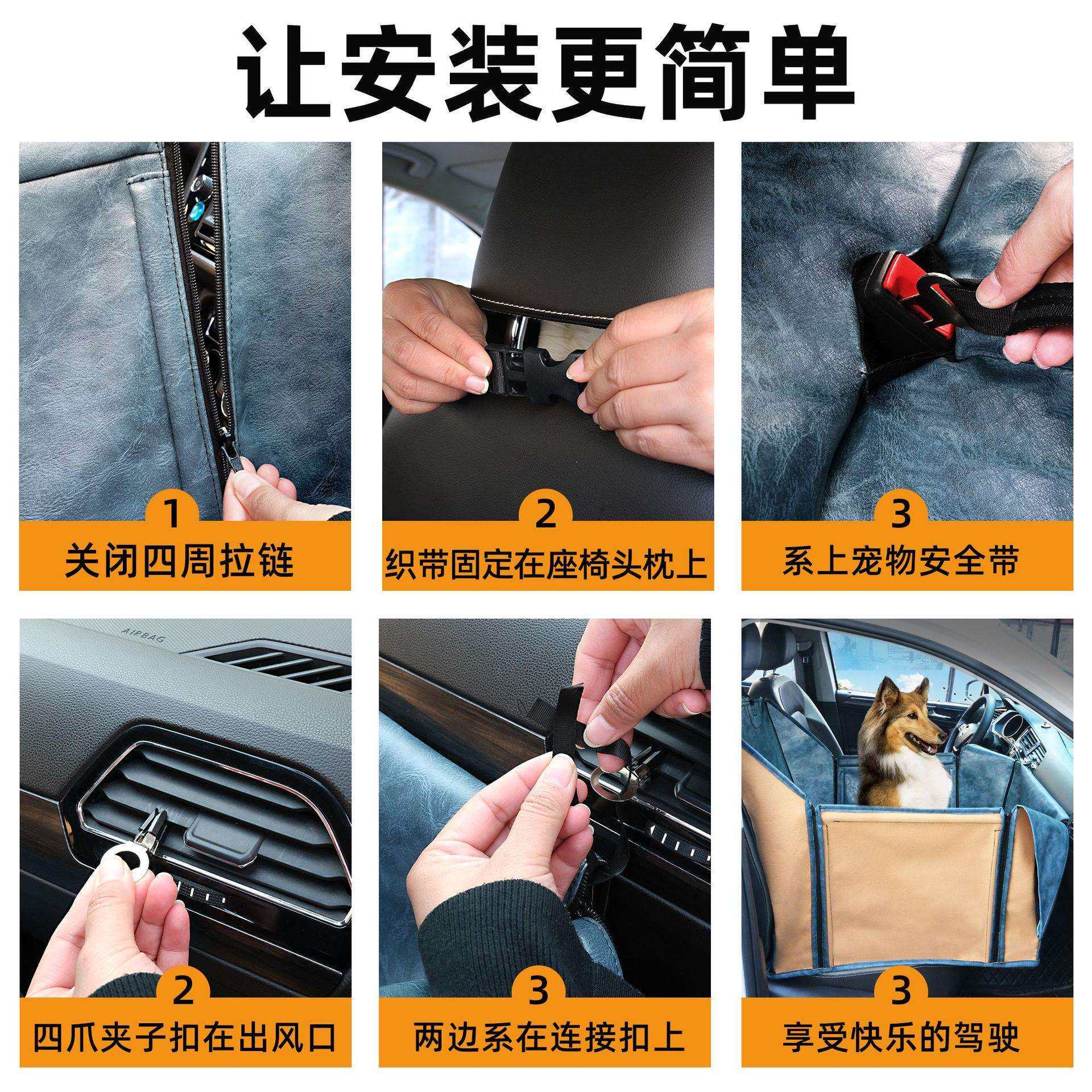 让安装更简单

1
关闭四周拉链

2
织带固定在座椅头枕上

3
系上宠物安全带

AIRBAG

2
四爪夹子扣在出风口

3
两边系在连接扣上

3
享受快乐的驾驶