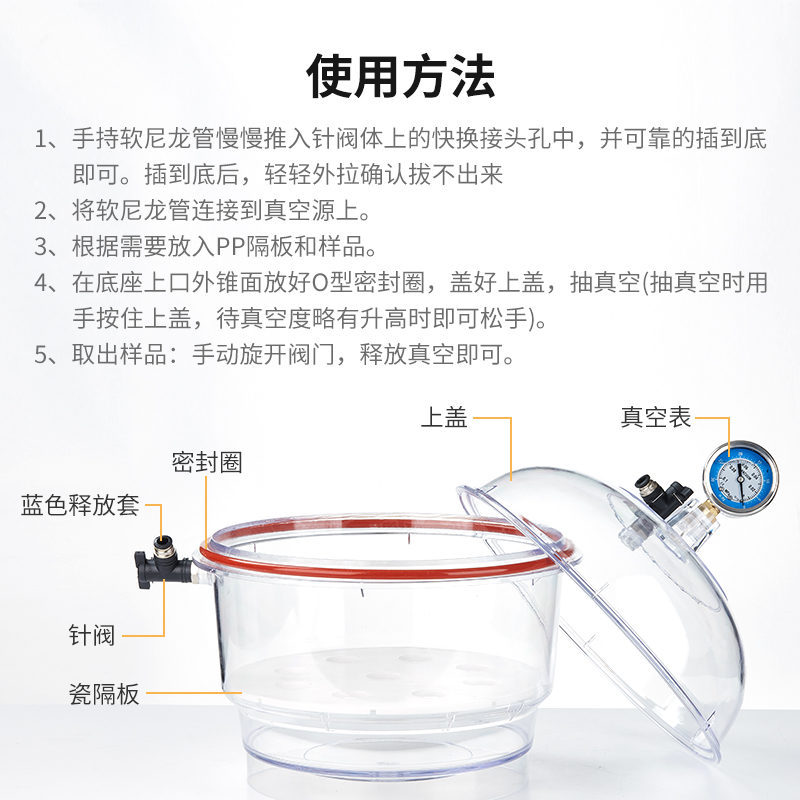 使用方法

1、手持软尼龙管慢慢推入针阀体上的快换接头孔中，并可靠的插到底即可。插到底后，轻轻外拉确认拔不出来

2、将软尼龙管连接到真空源上。

3、根据需要放入PP隔板和样品。

4、在底座上口外锥面放好O型密封圈，盖好上盖，抽真空(抽真空时用手按住上盖，待真空度略有升高时即可松手)。

5、取出样品：手动旋开阀门，释放真空即可。

上盖

真空表

密封圈

蓝色释放套

针阀

瓷隔板