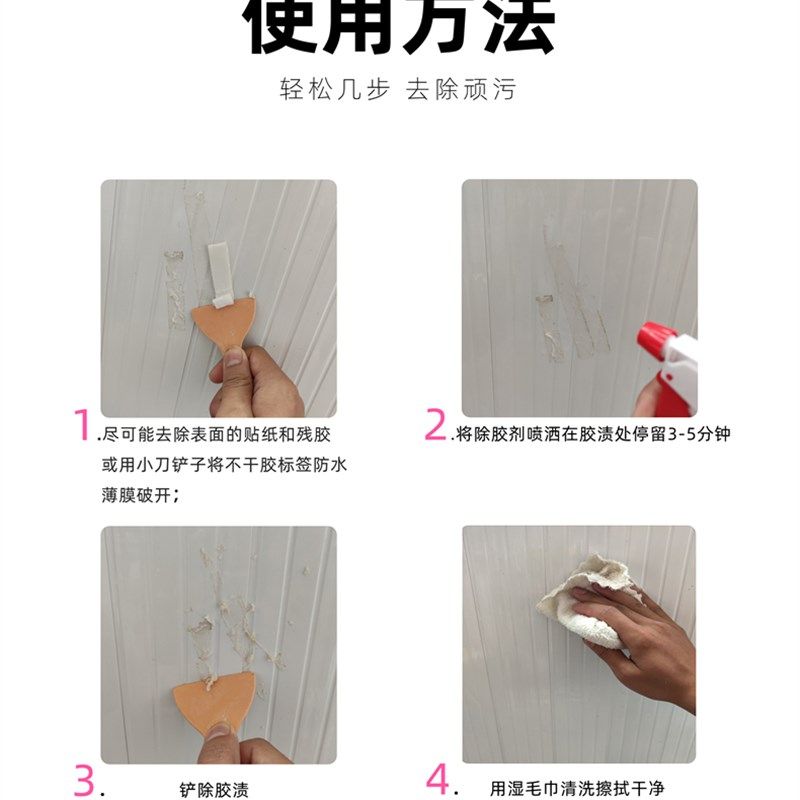 使用方法

轻松几步 去除顽污

1.尽可能去除表面的贴纸和残胶或用小刀铲子将不干胶标签防水薄膜破开；

2.将除胶剂喷洒在胶渍处停留3-5分钟

3. 铲除胶渍

4. 用湿毛巾清洗擦拭干净