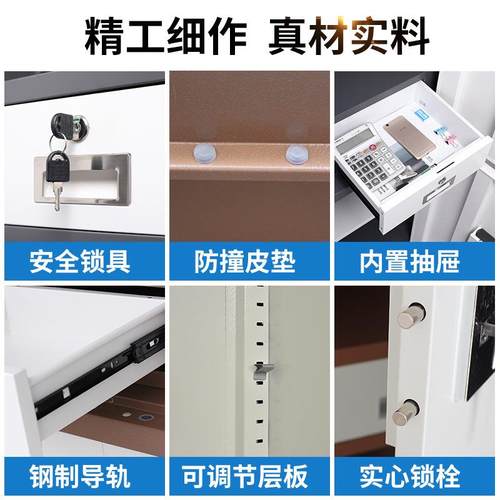 精工细作 真材实料

安全锁具

防撞皮垫

内置抽屉

钢制导轨

可调节层板

实心锁栓