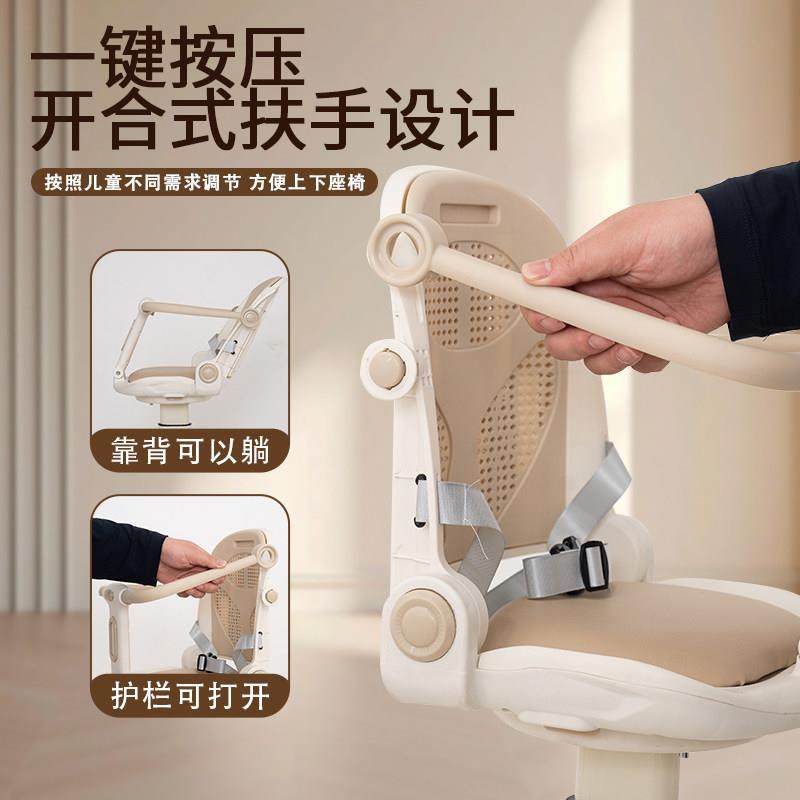 一键按压
开合式扶手设计

按照儿童不同需求调节 方便上下座椅

靠背可以躺

护栏可打开