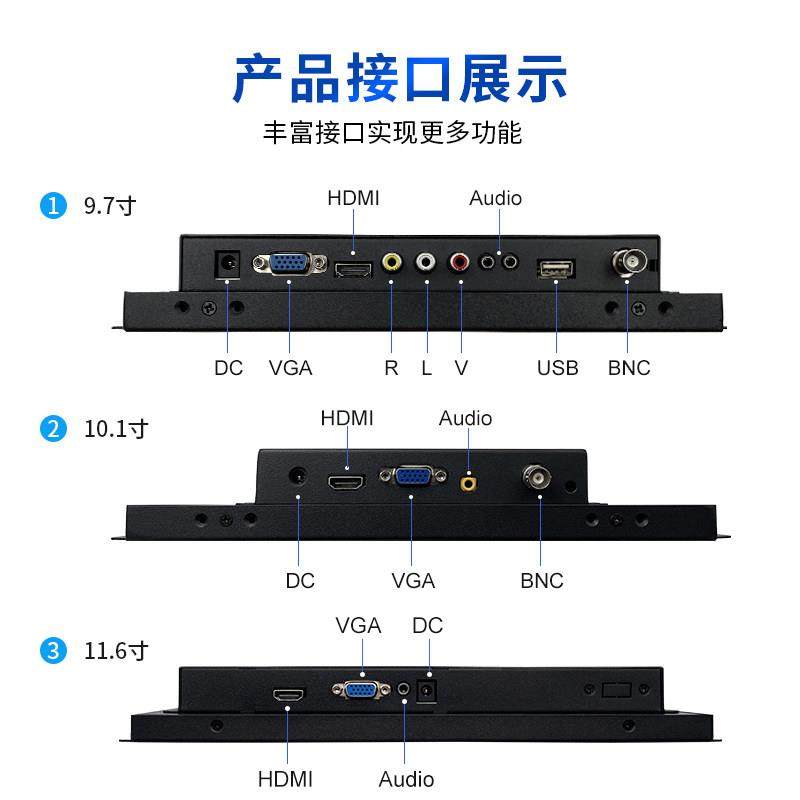 产品接口展示

丰富接口实现更多功能

1 9.7寸

HDMI
Audio

DC VGA R L V USB BNC

2 10.1寸

HDMI
Audio

DC VGA BNC

3 11.6寸

VGA DC

HDMI Audio