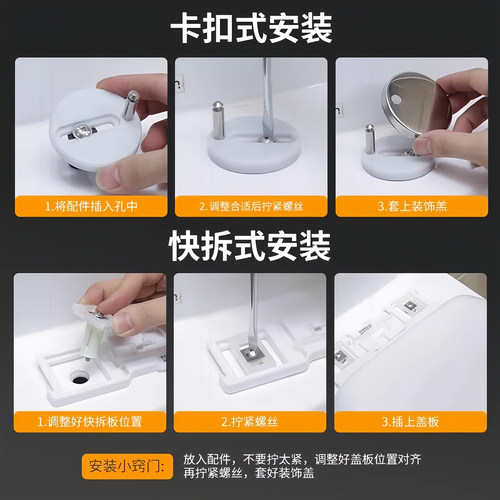 卡扣式安装

1.将配件插入孔中

2.调整合适后拧紧螺丝

3.套上装饰盖

快拆式安装

1.调整好快拆板位置

2.拧紧螺丝

3.插上盖板

安装小窍门:

放入配件，不要拧太紧，调整好盖板位置对齐再拧紧螺丝，套好装饰盖