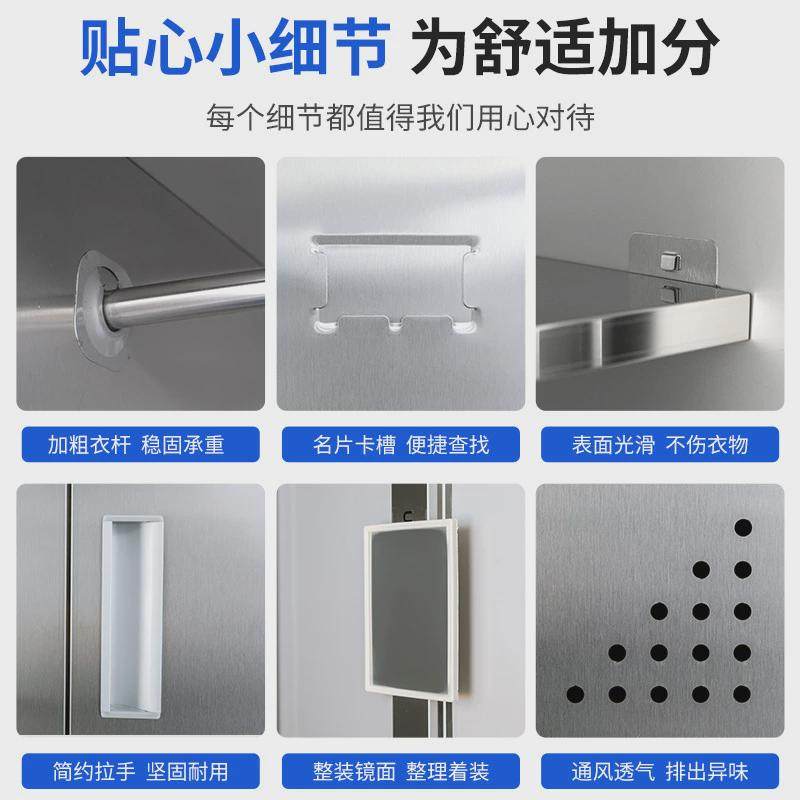 贴心小细节 为舒适加分

每个细节都值得我们用心对待

加粗衣杆 稳固承重

名片卡槽 便捷查找

表面光滑 不伤衣物

简约拉手 坚固耐用

整装镜面 整理着装

通风透气 排出异味