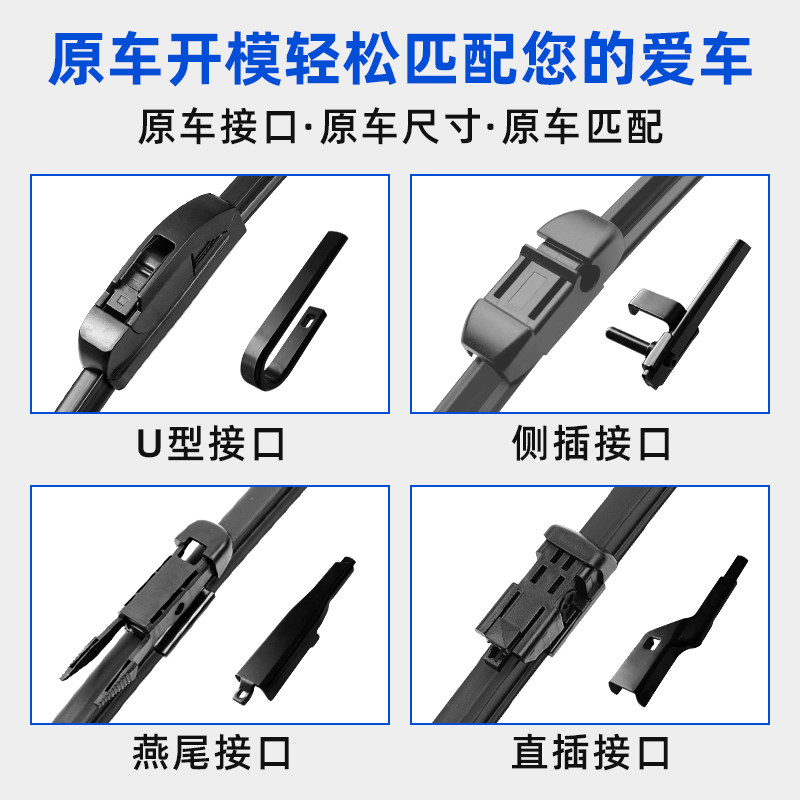 原车开模轻松匹配您的爱车

原车接口·原车尺寸·原车匹配

U型接口

侧插接口

燕尾接口

直插接口