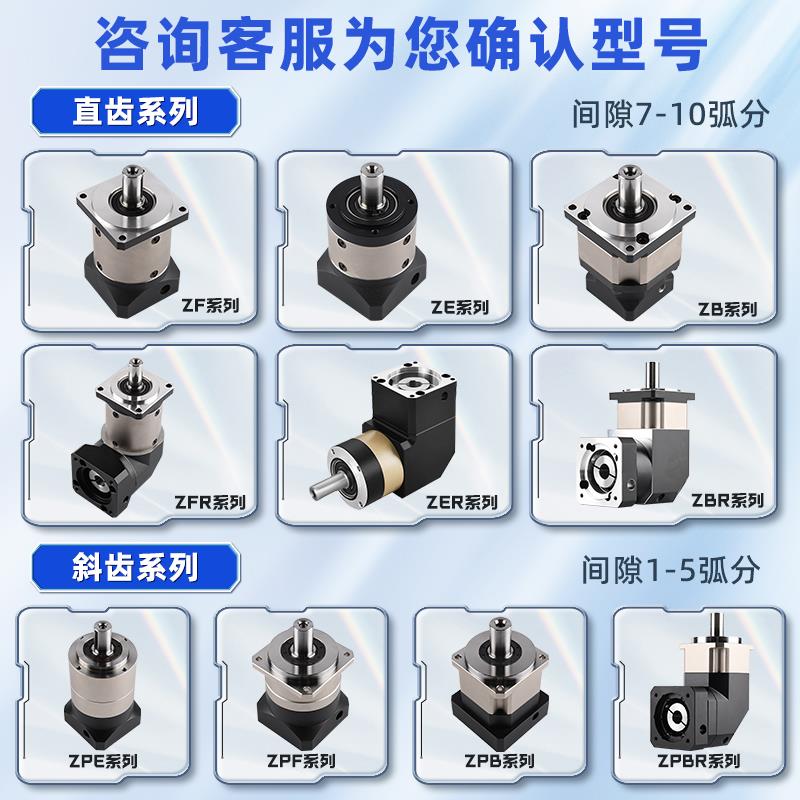 咨询客服为您确认型号

直齿系列

间隙7-10弧分

ZF系列

ZE系列

ZB系列

ZFR系列

ZER系列

ZBR系列

斜齿系列

间隙1-5弧分

ZPE系列

ZPF系列

ZPB系列

ZPBR系列