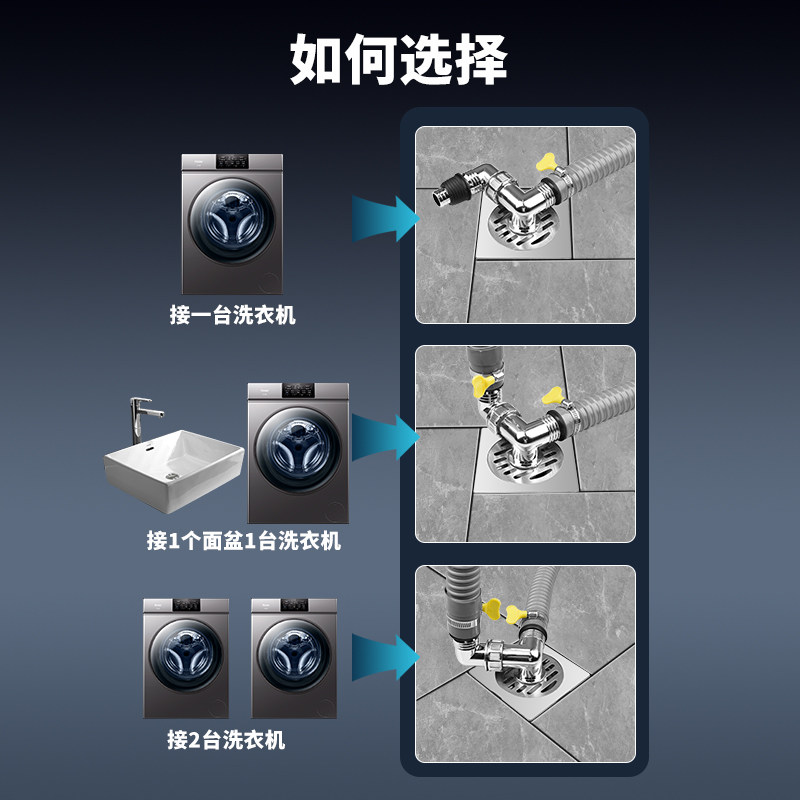 如何选择

接一台洗衣机

接1个面盆1台洗衣机

接2台洗衣机