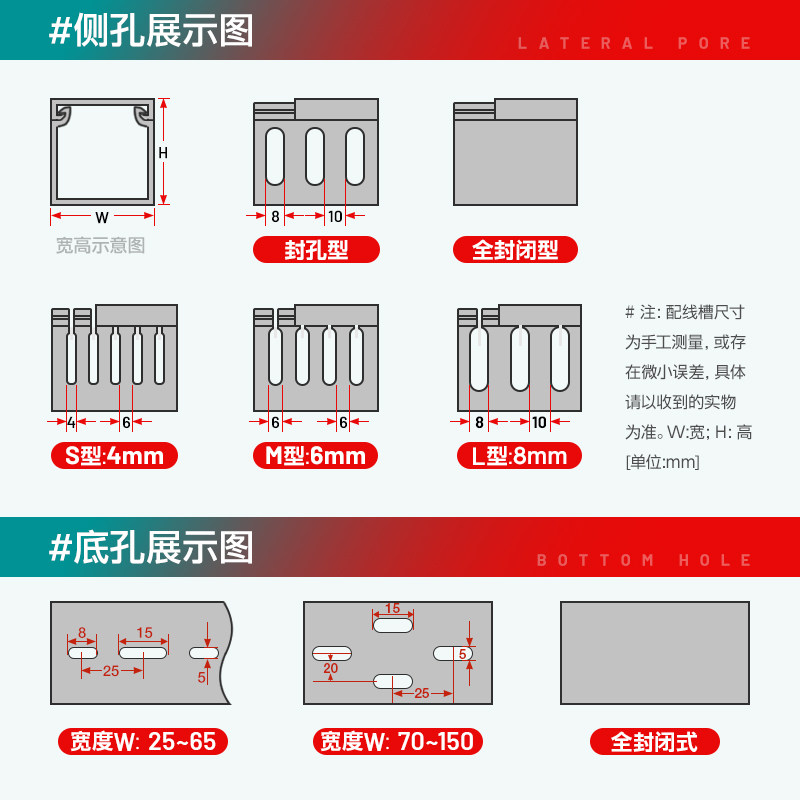 #侧孔展示图

LATERAL PORE

H

W

宽高示意图

8

10

封孔型

全封闭型

4

6

S型:4mm

6

6

M型:6mm

8

10

L型:8mm

# 注: 配线槽尺寸为手工测量, 或存在微小误差, 具体请以收到的实物为准。W:宽; H: 高 [单位:mm]

#底孔展示图

BOTTOM HOLE

8

15

25

5

宽度W: 25~65

15

20

5

25

宽度W: 70~150

全封闭式