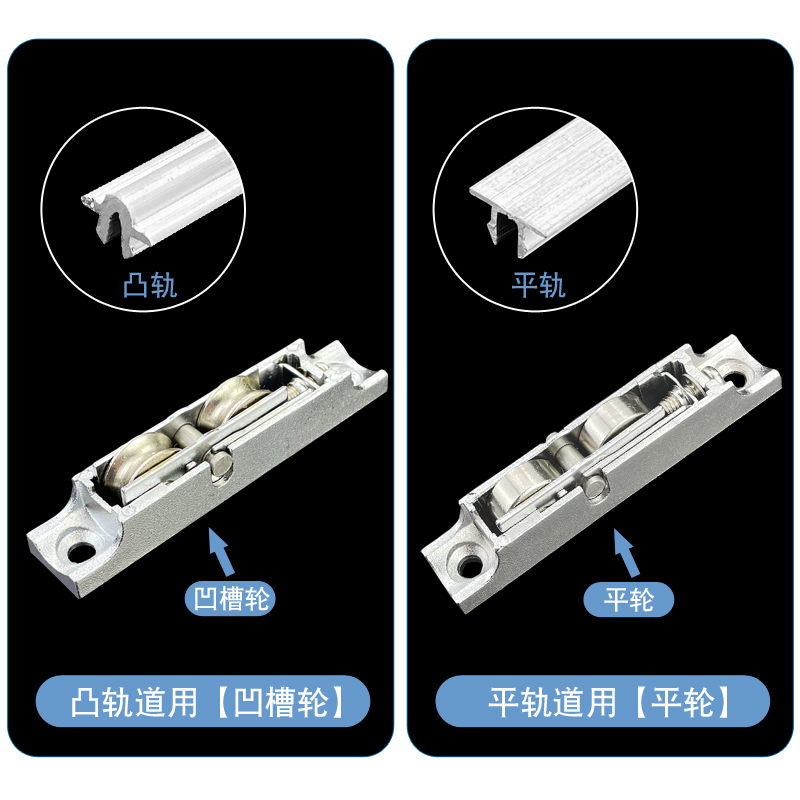 凸轨

凹槽轮

凸轨道用【凹槽轮】

平轨

平轮

平轨道用【平轮】