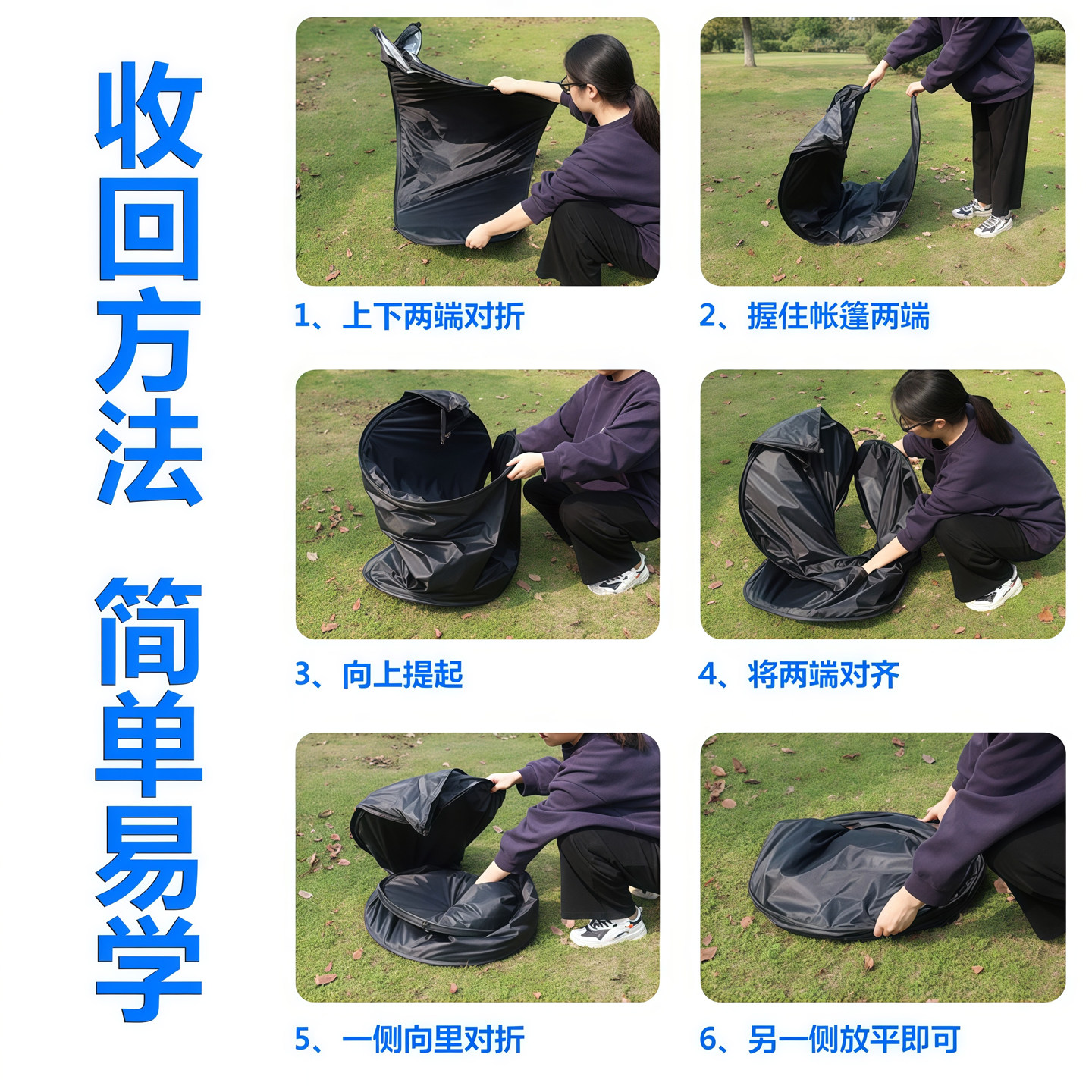 收回方法 简单易学

1、上下两端对折

2、握住帐篷两端

3、向上提起

4、将两端对齐

5、一侧向里对折

6、另一侧放平即可