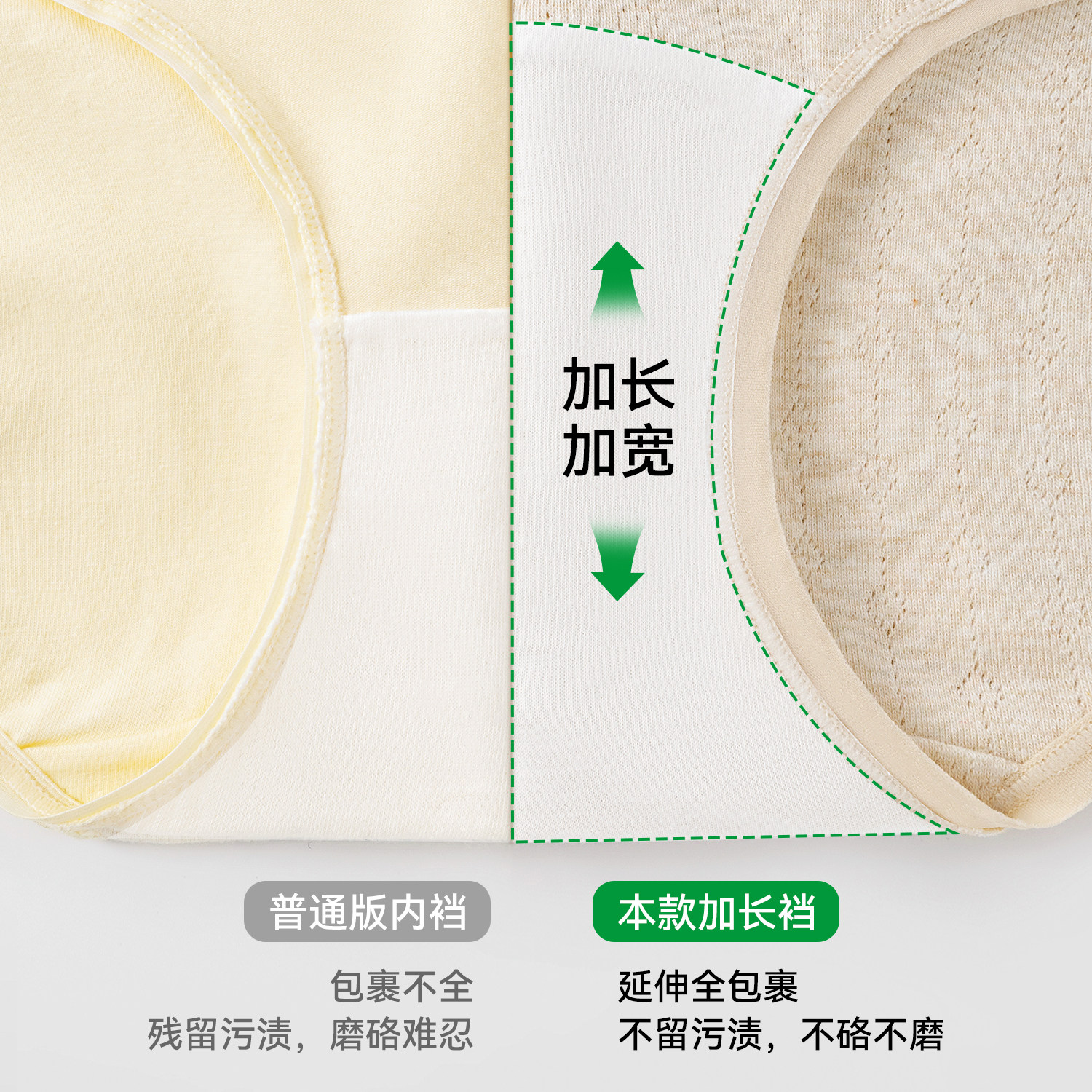 加长
加宽

普通版内裆

包裹不全
残留污渍，磨硌难忍

本款加长裆

延伸全包裹
不留污渍，不硌不磨