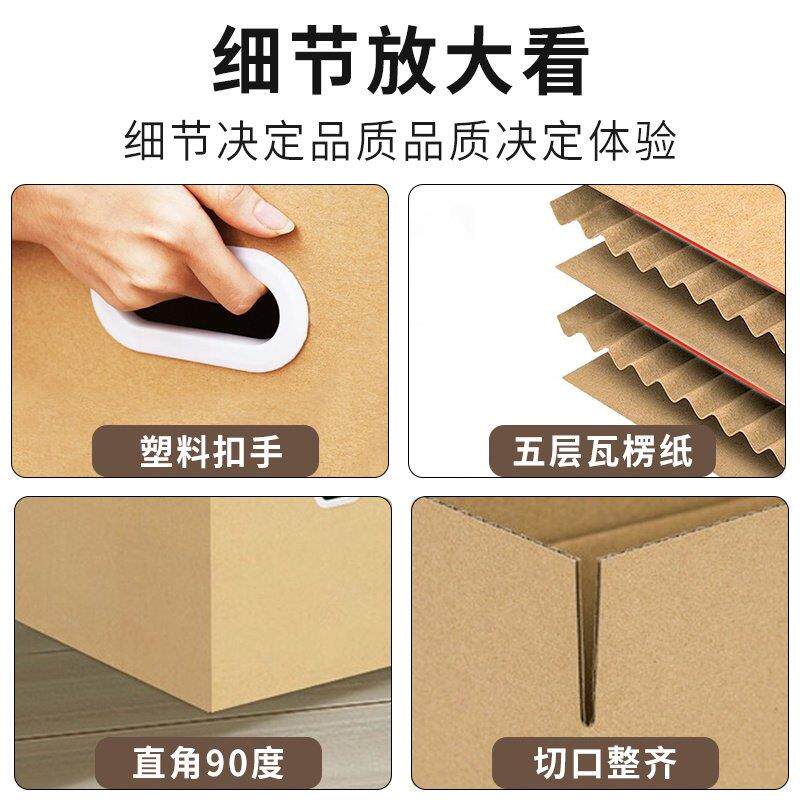 细节放大看

细节决定品质品质决定体验

塑料扣手

五层瓦楞纸

直角90度

切口整齐