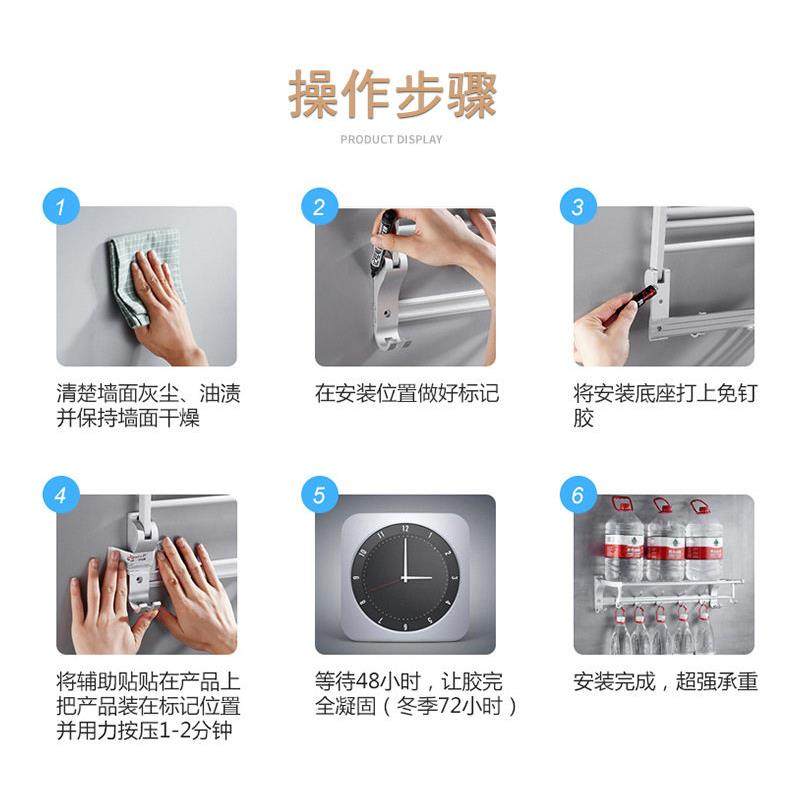 操作步骤

PRODUCT DISPLAY

1

清楚墙面灰尘、油渍并保持墙面干燥

2

在安装位置做好标记

3

将安装底座打上免钉胶

4

将辅助贴贴在产品上把产品装在标记位置并用力按压1-2分钟

5

12 1 2 3 4 5 6 7 8 9 10 11

等待48小时，让胶完全凝固（冬季72小时）

6

安装完成，超强承重