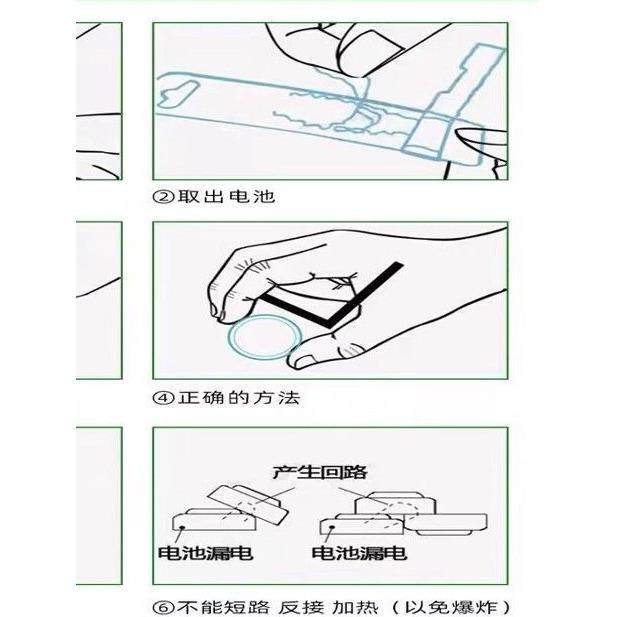 ②取出电池

④正确的方法

产生回路

电池漏电

电池漏电

⑥不能短路 反接 加热（以免爆炸）