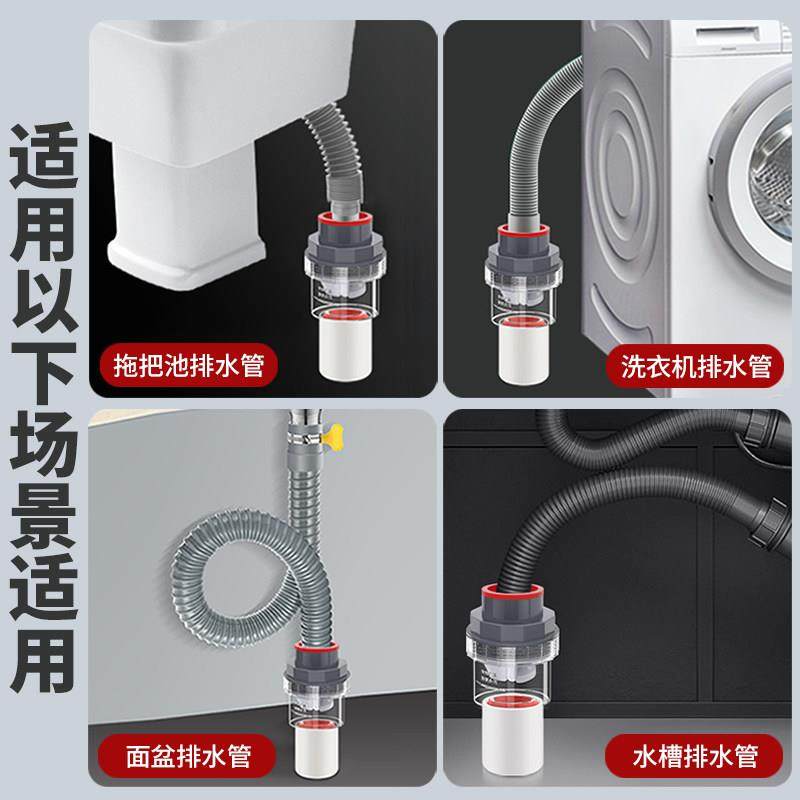 适用以下场景适用

拖把池排水管

洗衣机排水管

面盆排水管

水槽排水管