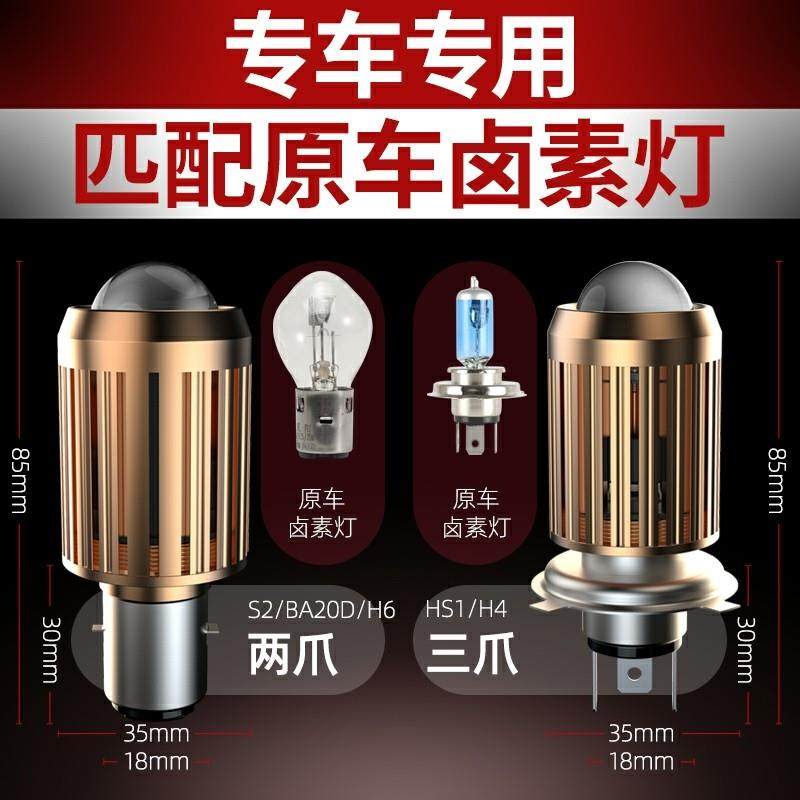 专车专用

匹配原车卤素灯

85mm

原车
卤素灯

原车
卤素灯

85mm

30mm

S2/BA20D/H6
两爪

HS1/H4
三爪

30mm

35mm
18mm

35mm
18mm