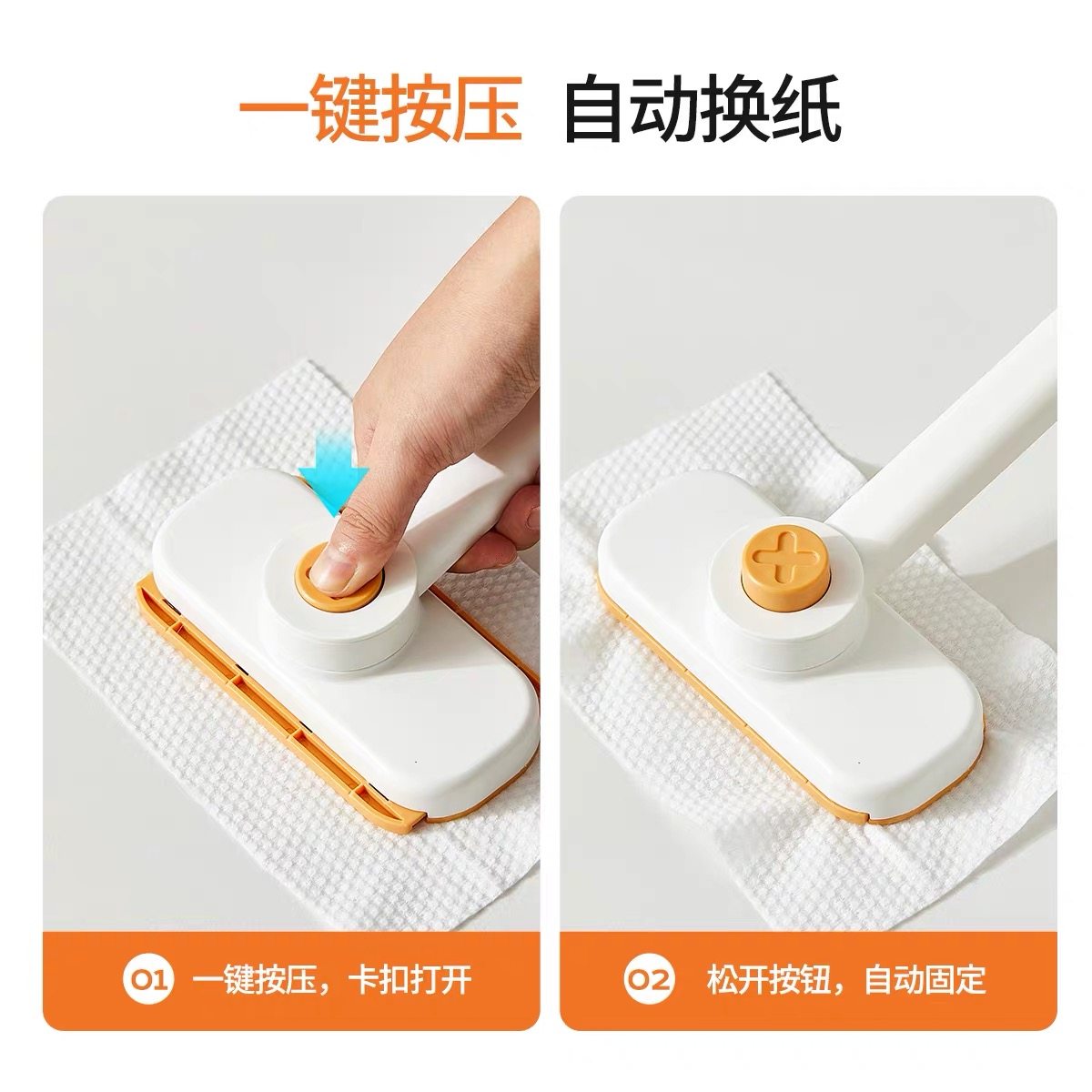 一键按压 自动换纸

01 一键按压，卡扣打开

02 松开按钮，自动固定