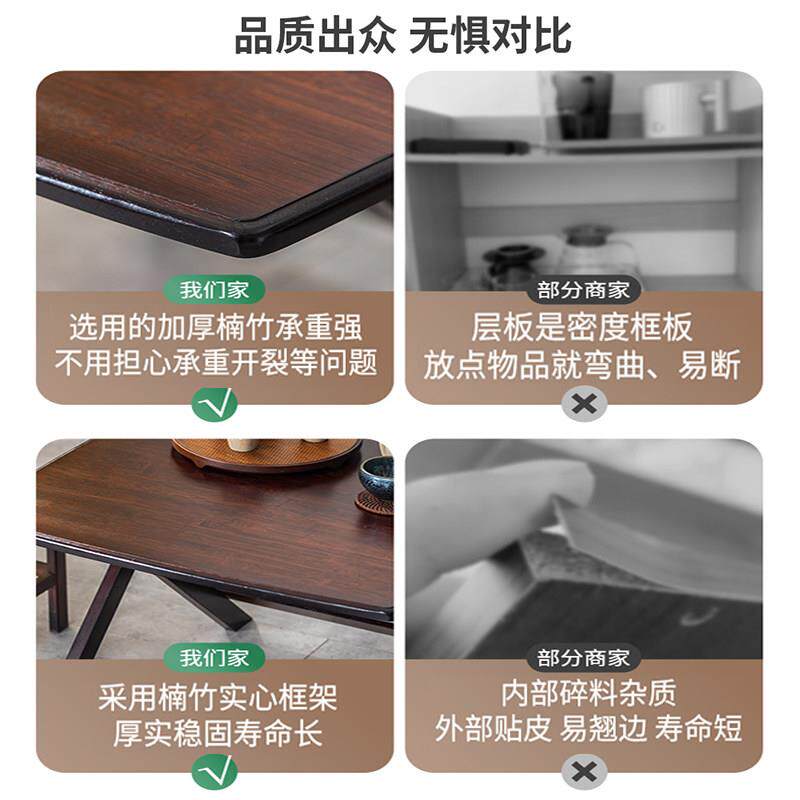 品质出众 无惧对比

我们家

选用的加厚楠竹承重强
不用担心承重开裂等问题

部分商家

层板是密度框板
放点物品就弯曲、易断

我们家

采用楠竹实心框架
厚实稳固寿命长

部分商家

内部碎料杂质
外部贴皮 易翘边 寿命短