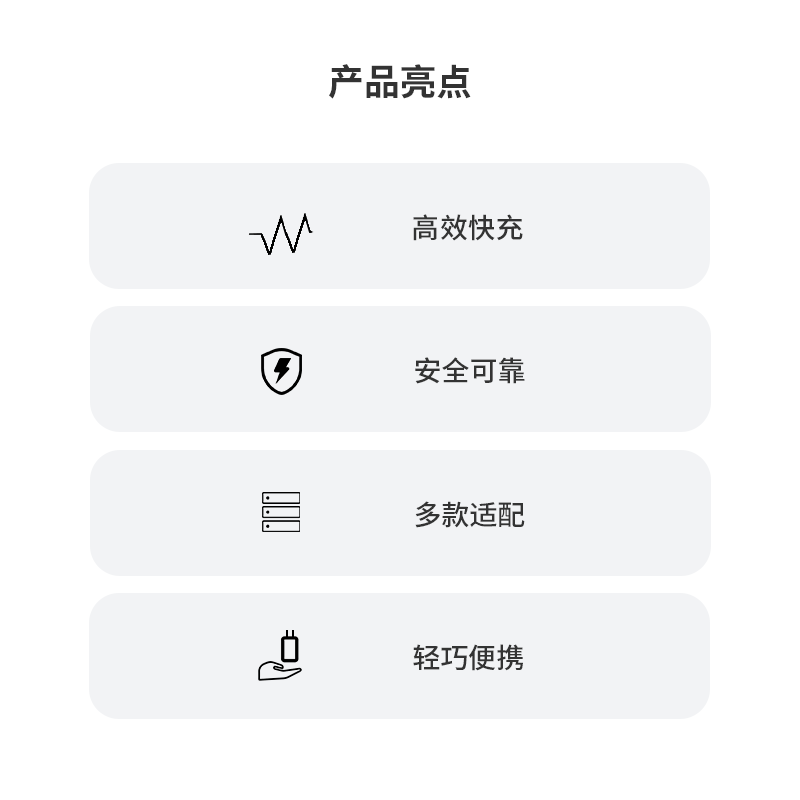 产品亮点

高效快充

安全可靠

多款适配

轻巧便携