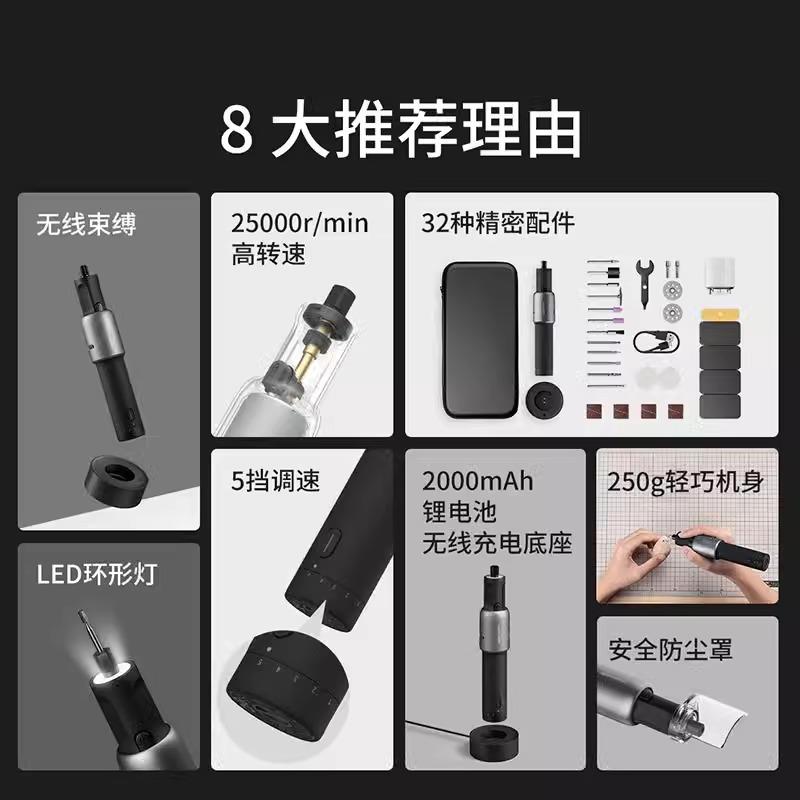 8 大推荐理由

无线束缚

25000r/min
高转速

32种精密配件

5挡调速

2000mAh
锂电池
无线充电底座

250g轻巧机身

LED环形灯

安全防尘罩