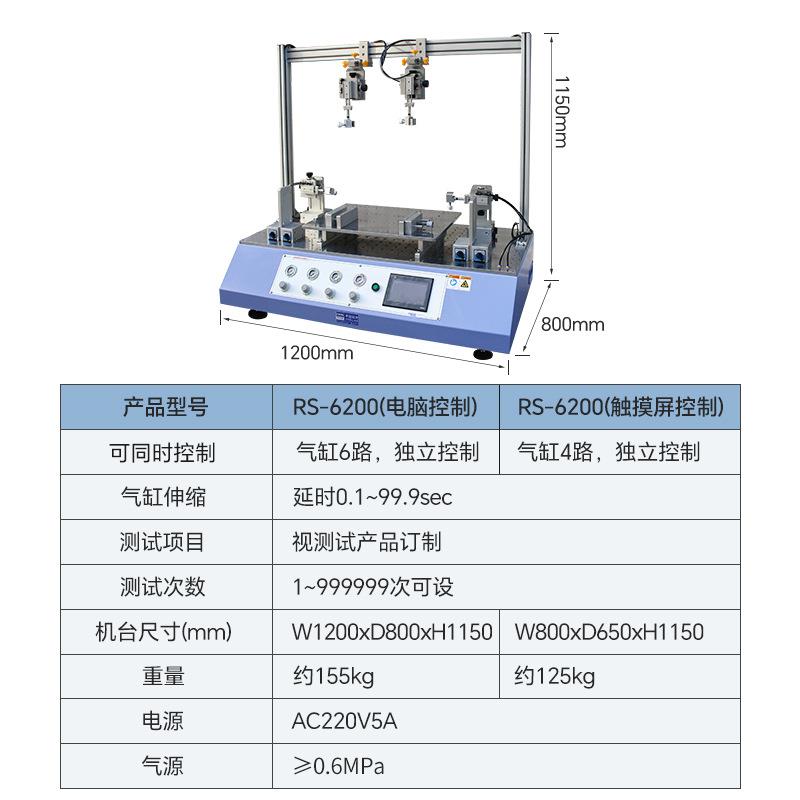 1150mm

800mm

1200mm

| 产品型号 | RS-6200(电脑控制) | RS-6200(触摸屏控制) |
|---|---|---|
| 可同时控制 | 气缸6路，独立控制 | 气缸4路，独立控制 |
| 气缸伸缩 | 延时0.1~99.9sec | |
| 测试项目 | 视测试产品订制 | |
| 测试次数 | 1~999999次可设 | |
| 机台尺寸(mm) | W1200xD800xH1150 | W800xD650xH1150 |
| 重量 | 约155kg | 约125kg |
| 电源 | AC220V5A | |
| 气源 | ≥0.6MPa | |