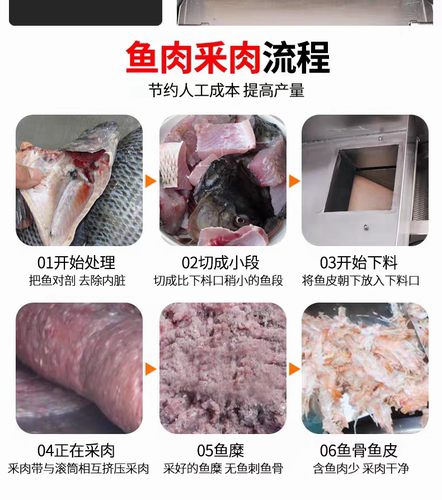 鱼肉采肉流程

节约人工成本 提高产量

01开始处理
把鱼对剖 去除内脏

02切成小段
切成比下料口稍小的鱼段

03开始下料
将鱼皮朝下放入下料口

04正在采肉
采肉带与滚筒相互挤压采肉

05鱼糜
采好的鱼糜 无鱼刺鱼骨

06鱼骨鱼皮
含鱼肉少 采肉干净