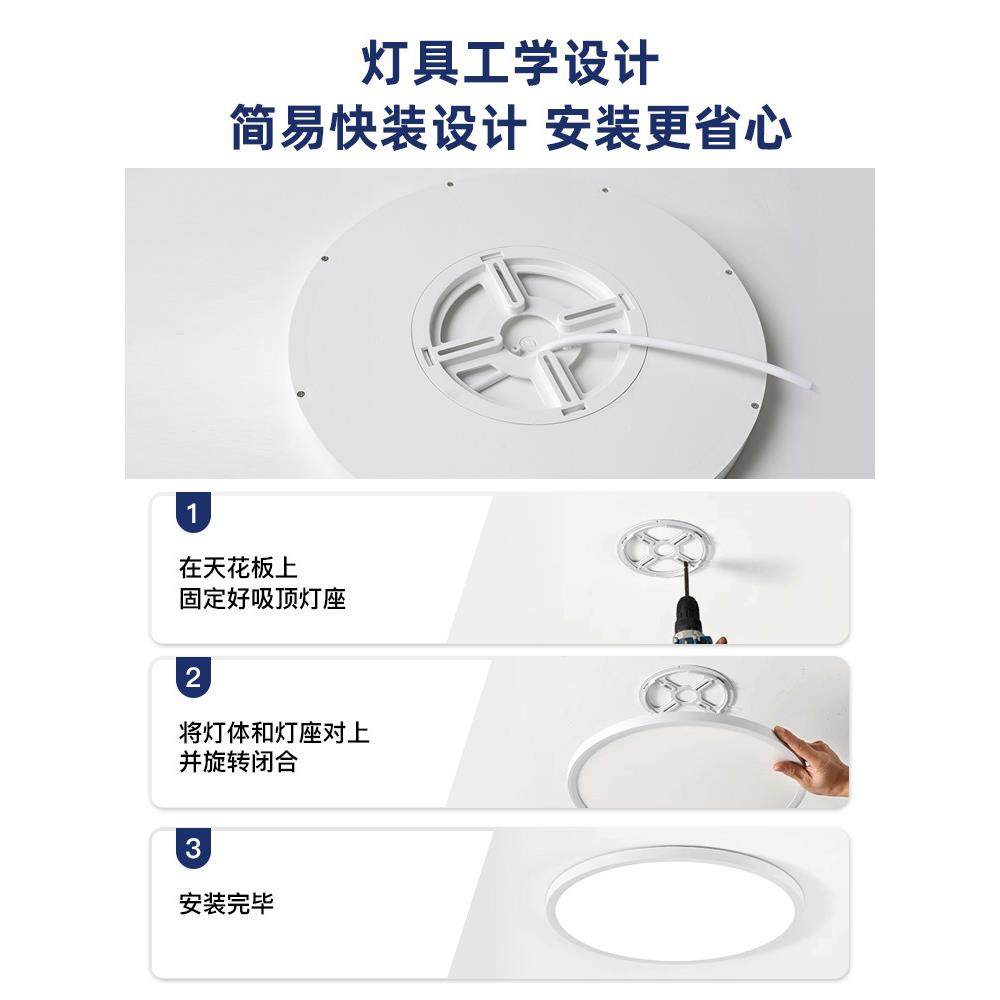 灯具工学设计
简易快装设计 安装更省心

1
在天花板上
固定好吸顶灯座

2
将灯体和灯座对上
并旋转闭合

3
安装完毕