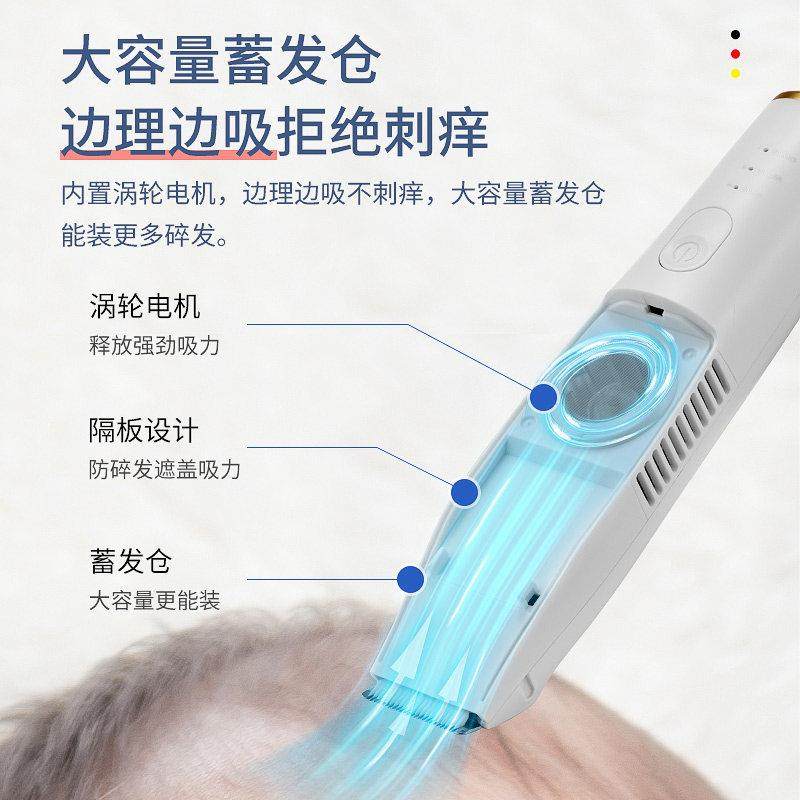 大容量蓄发仓
边理边吸拒绝刺痒

内置涡轮电机，边理边吸不刺痒，大容量蓄发仓能装更多碎发。

涡轮电机
释放强劲吸力

隔板设计
防碎发遮盖吸力

蓄发仓
大容量更能装