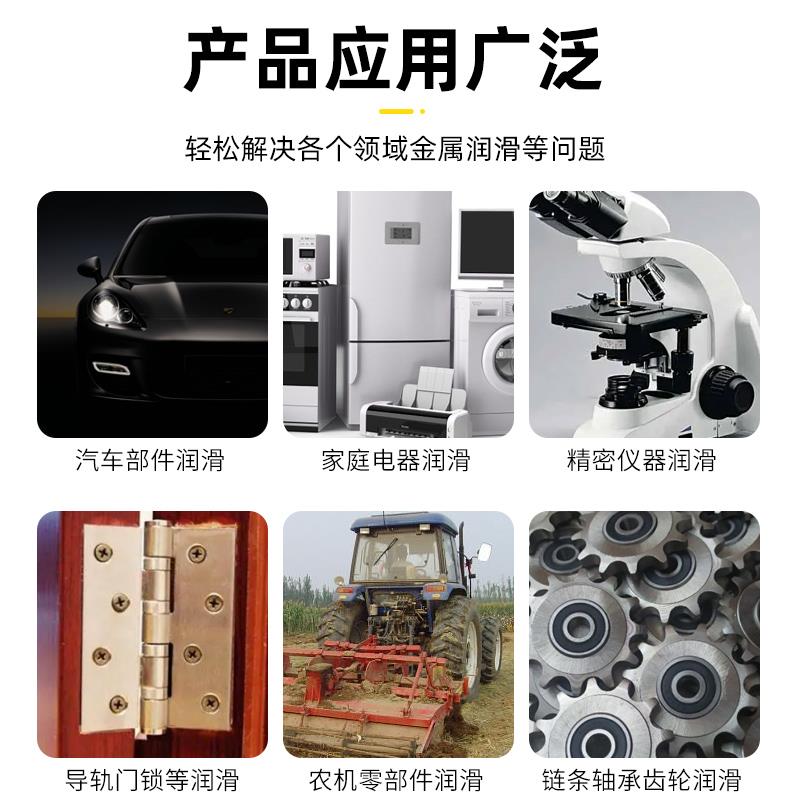 产品应用广泛

轻松解决各个领域金属润滑等问题

汽车部件润滑

家庭电器润滑

精密仪器润滑

导轨门锁等润滑

农机零部件润滑

链条轴承齿轮润滑