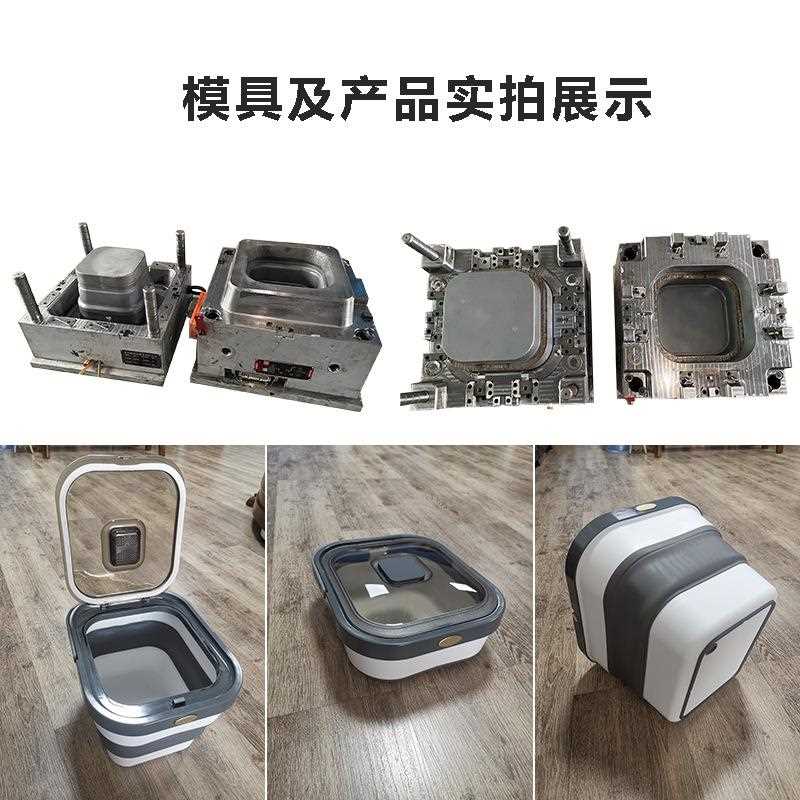 模具及产品实拍展示