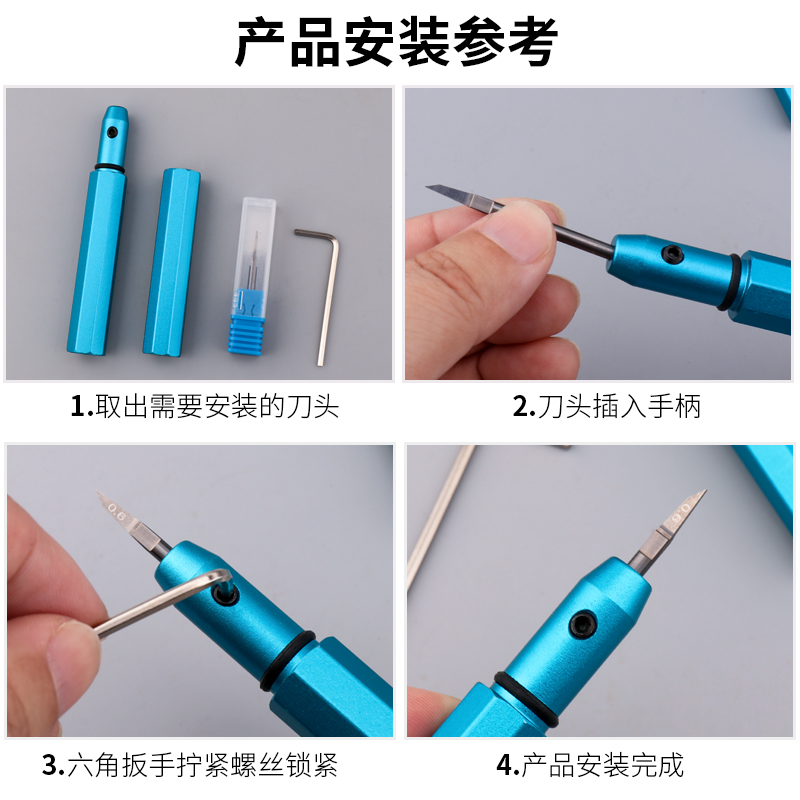 产品安装参考

1.取出需要安装的刀头

2.刀头插入手柄

0.6

3.六角扳手拧紧螺丝锁紧

0.6

4.产品安装完成