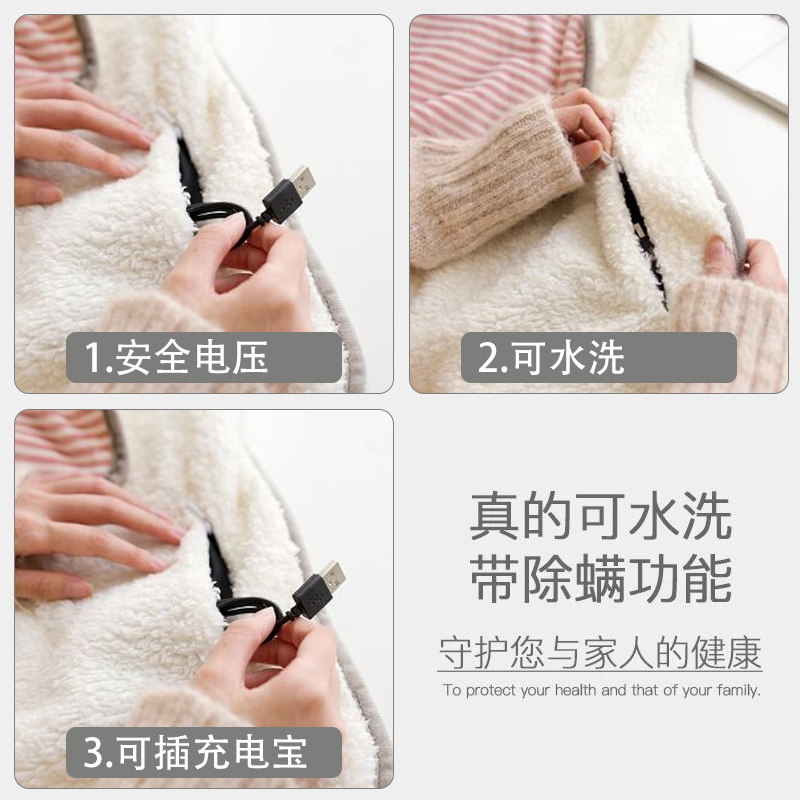 1.安全电压

2.可水洗

3.可插充电宝

真的可水洗
带除螨功能

守护您与家人的健康

To protect your health and that of your family.