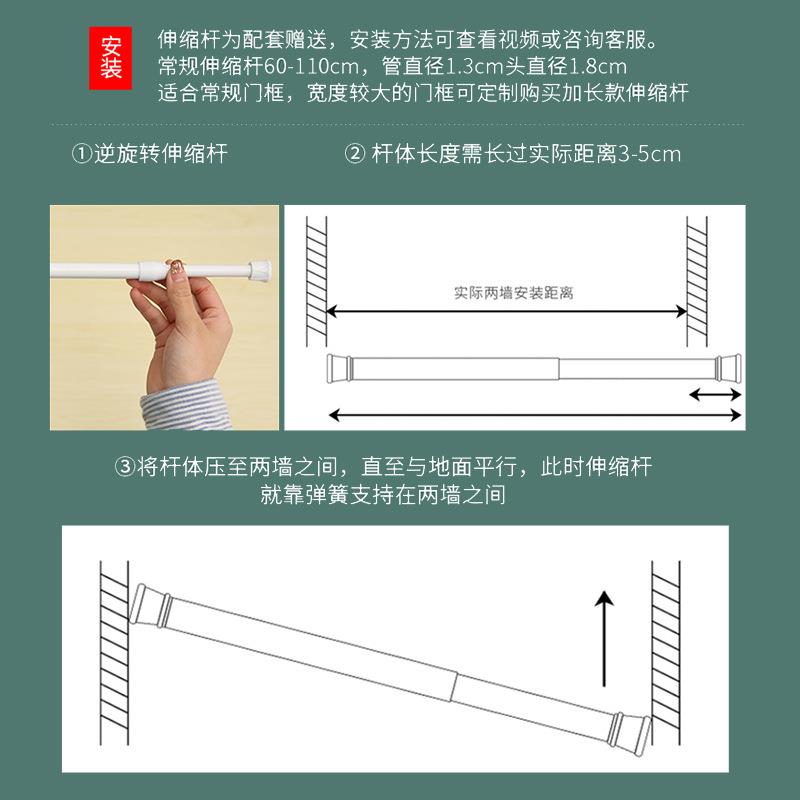 安装

伸缩杆为配套赠送，安装方法可查看视频或咨询客服。
常规伸缩杆60-110cm，管直径1.3cm头直径1.8cm
适合常规门框，宽度较大的门框可定制购买加长款伸缩杆

①逆旋转伸缩杆

② 杆体长度需长过实际距离3-5cm

实际两墙安装距离

③将杆体压至两墙之间，直至与地面平行，此时伸缩杆就靠弹簧支持在两墙之间