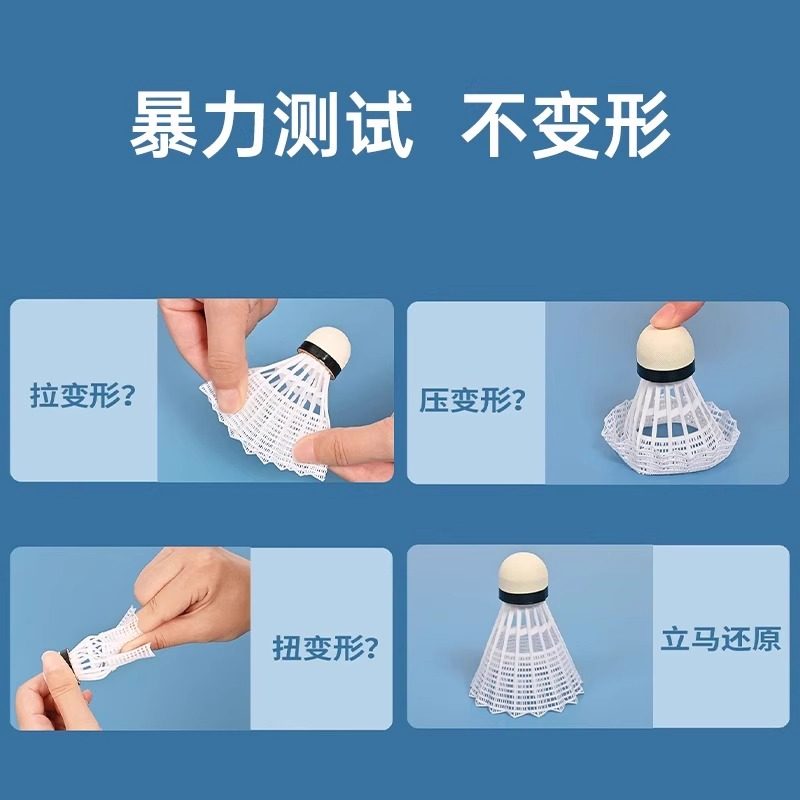 暴力测试 不变形

拉变形？

压变形？

扭变形？

立马还原