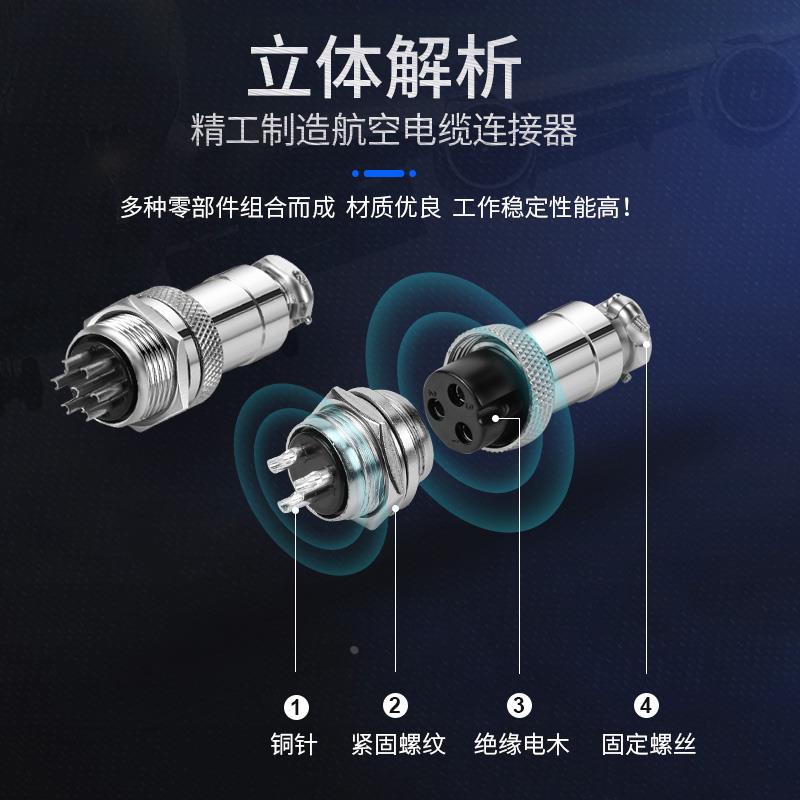 立体解析

精工制造航空电缆连接器

多种零部件组合而成 材质优良 工作稳定性能高！

1
铜针

2
紧固螺纹

3
绝缘电木

4
固定螺丝