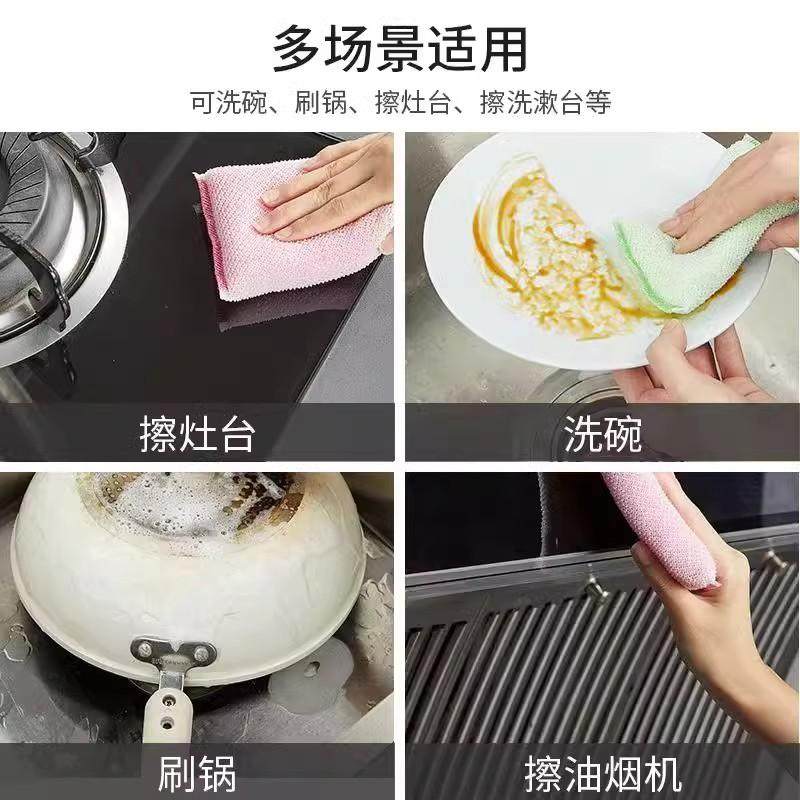 多场景适用

可洗碗、刷锅、擦灶台、擦洗漱台等

擦灶台

洗碗

刷锅

擦油烟机