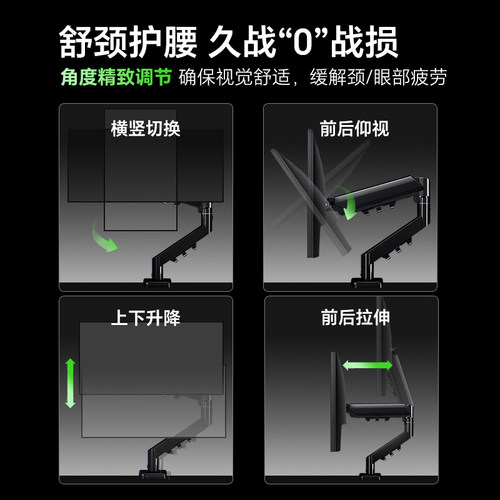 舒颈护腰 久战“0”战损

角度精致调节 确保视觉舒适，缓解颈/眼部疲劳

横竖切换

前后仰视

上下升降

前后拉伸