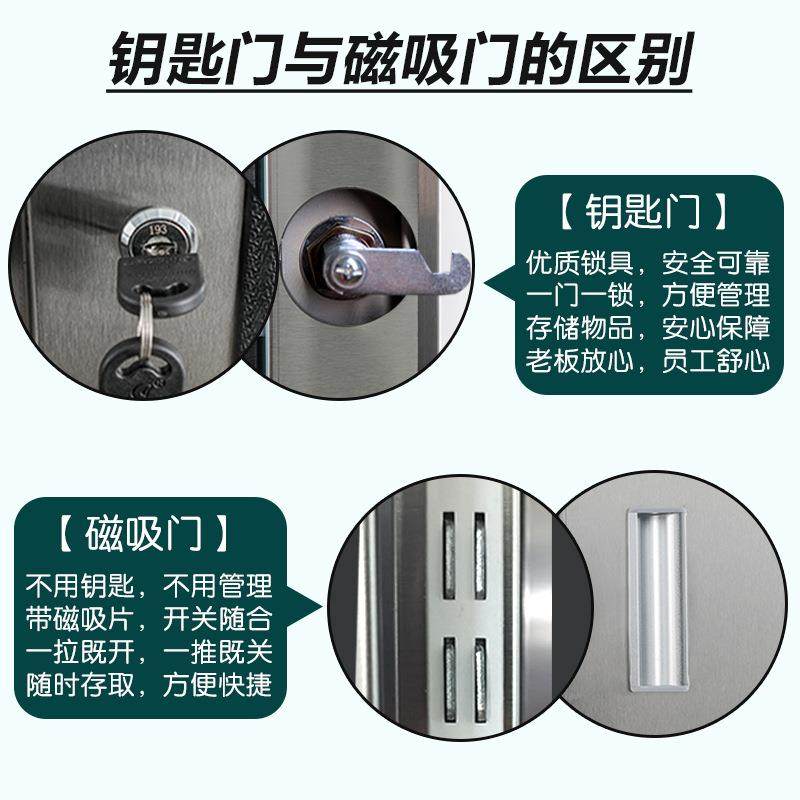 钥匙门与磁吸门的区别

193

【 钥匙门 】

优质锁具，安全可靠
一门一锁，方便管理
存储物品，安心保障
老板放心，员工舒心

【 磁吸门 】

不用钥匙，不用管理
带磁吸片，开关随合
一拉既开，一推既关
随时存取，方便快捷