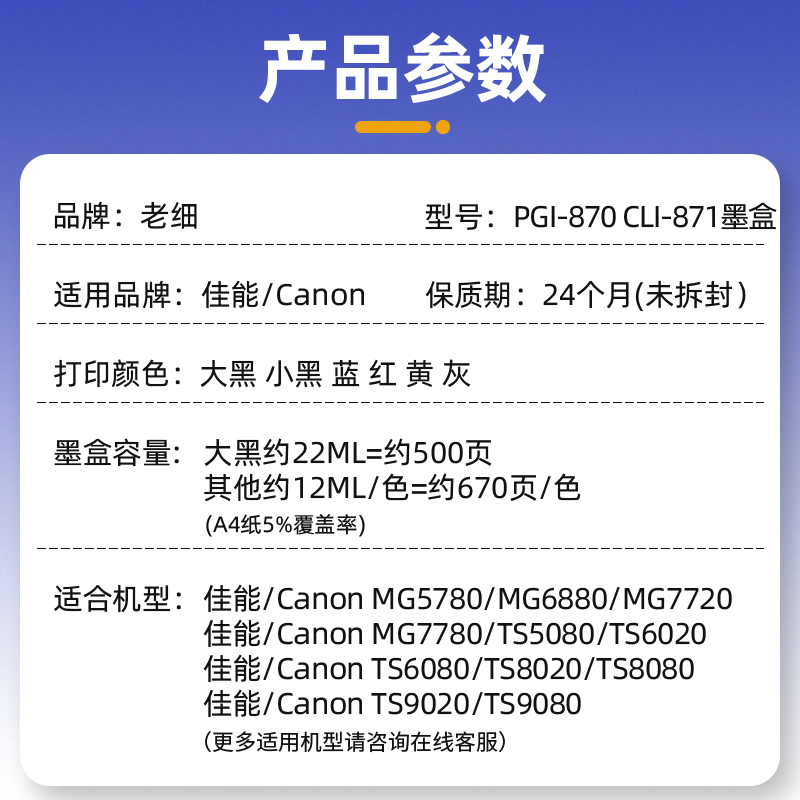 产品参数

品牌：老细

型号：PGI-870 CLI-871墨盒

适用品牌：佳能/Canon

保质期：24个月(未拆封)

打印颜色：大黑 小黑 蓝 红 黄 灰

墨盒容量：大黑约22ML=约500页
其他约12ML/色=约670页/色
(A4纸5%覆盖率)

适合机型：佳能/Canon MG5780/MG6880/MG7720
佳能/Canon MG7780/TS5080/TS6020
佳能/Canon TS6080/TS8020/TS8080
佳能/Canon TS9020/TS9080
(更多适用机型请咨询在线客服)