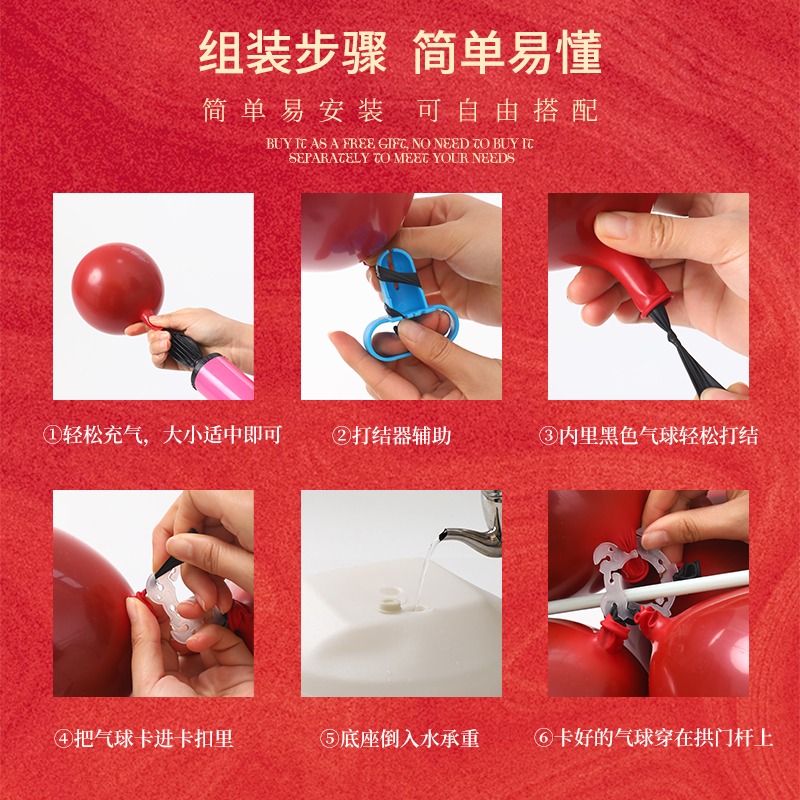 组装步骤 简单易懂

简单易安装 可自由搭配

BUY IT AS A FREE GIFT, NO NEED TO BUY IT SEPARATELY TO MEET YOUR NEEDS

①轻松充气，大小适中即可

②打结器辅助

③内里黑色气球轻松打结

④把气球卡进卡扣里

⑤底座倒入水承重

⑥卡好的气球穿在拱门杆上