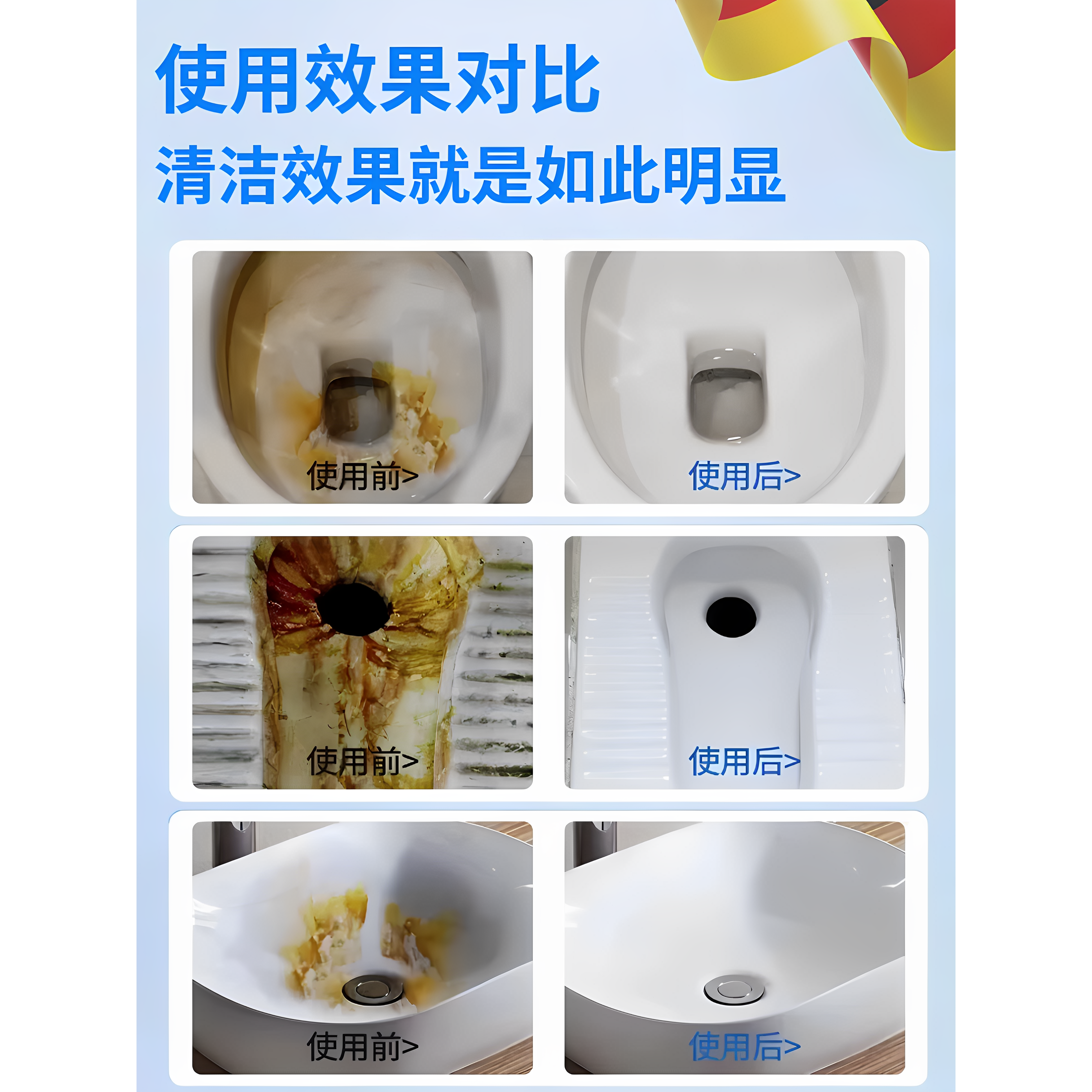 使用效果对比
清洁效果就是如此明显

使用前>

使用后>

使用前>

使用后>

使用前>

使用后>