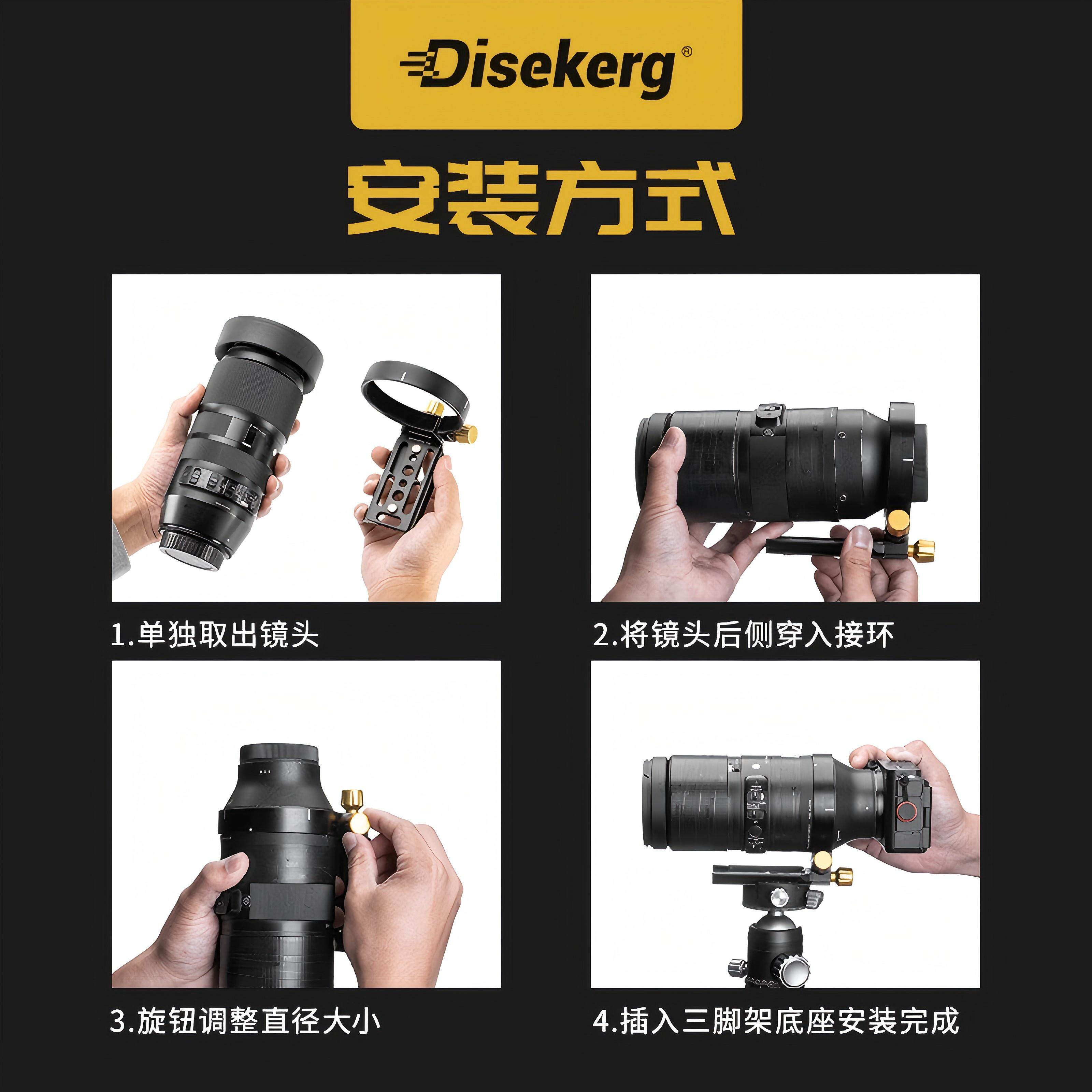 Disekerg®

安装方式

1.单独取出镜头

2.将镜头后侧穿入接环

3.旋钮调整直径大小

4.插入三脚架底座安装完成