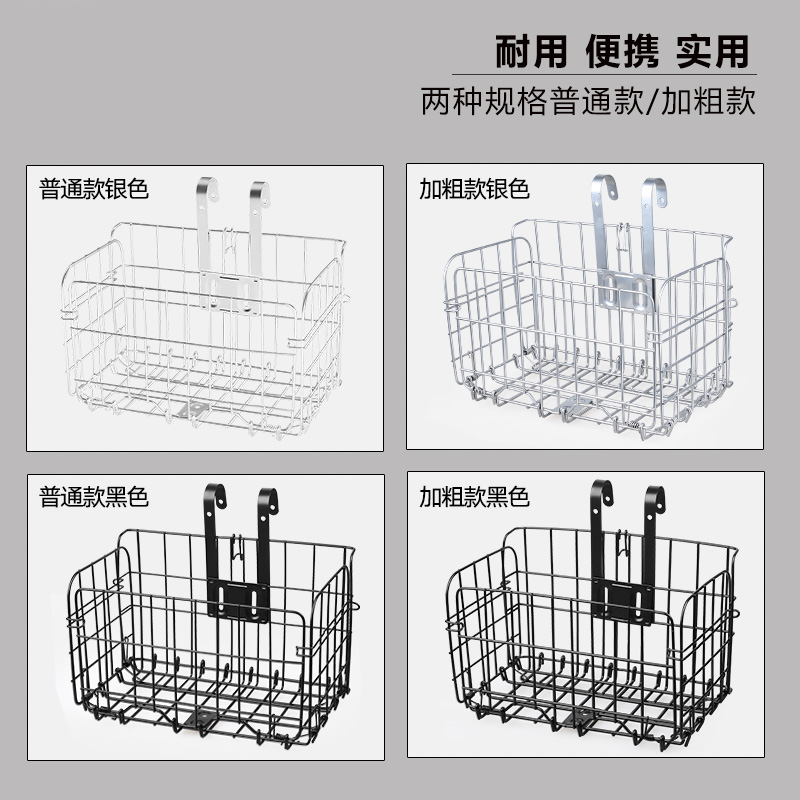 耐用 便携 实用

两种规格普通款/加粗款

普通款银色

加粗款银色

普通款黑色

加粗款黑色