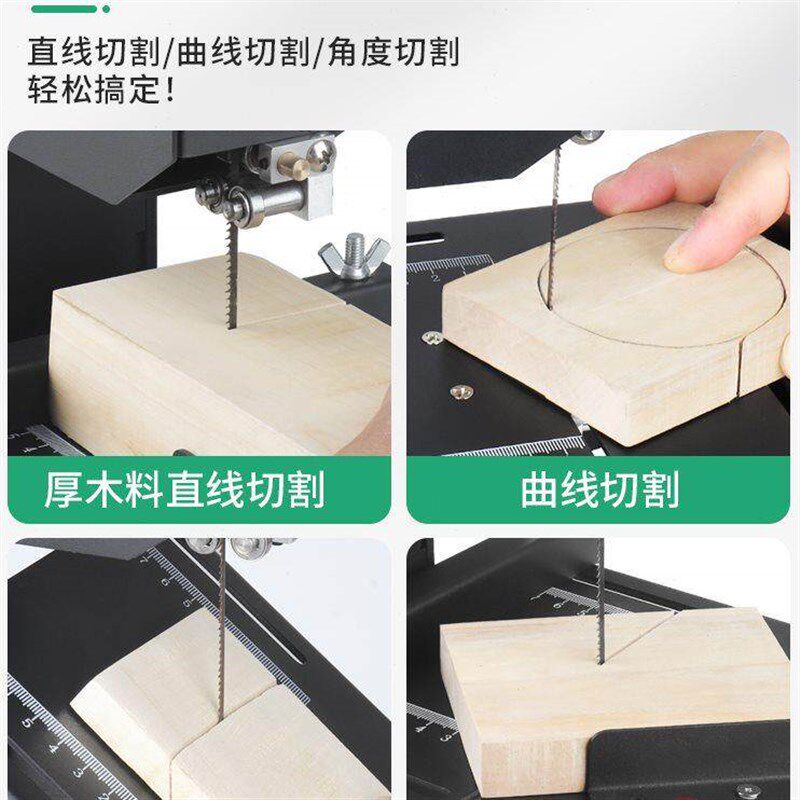 直线切割/曲线切割/角度切割
轻松搞定！

厚木料直线切割

曲线切割